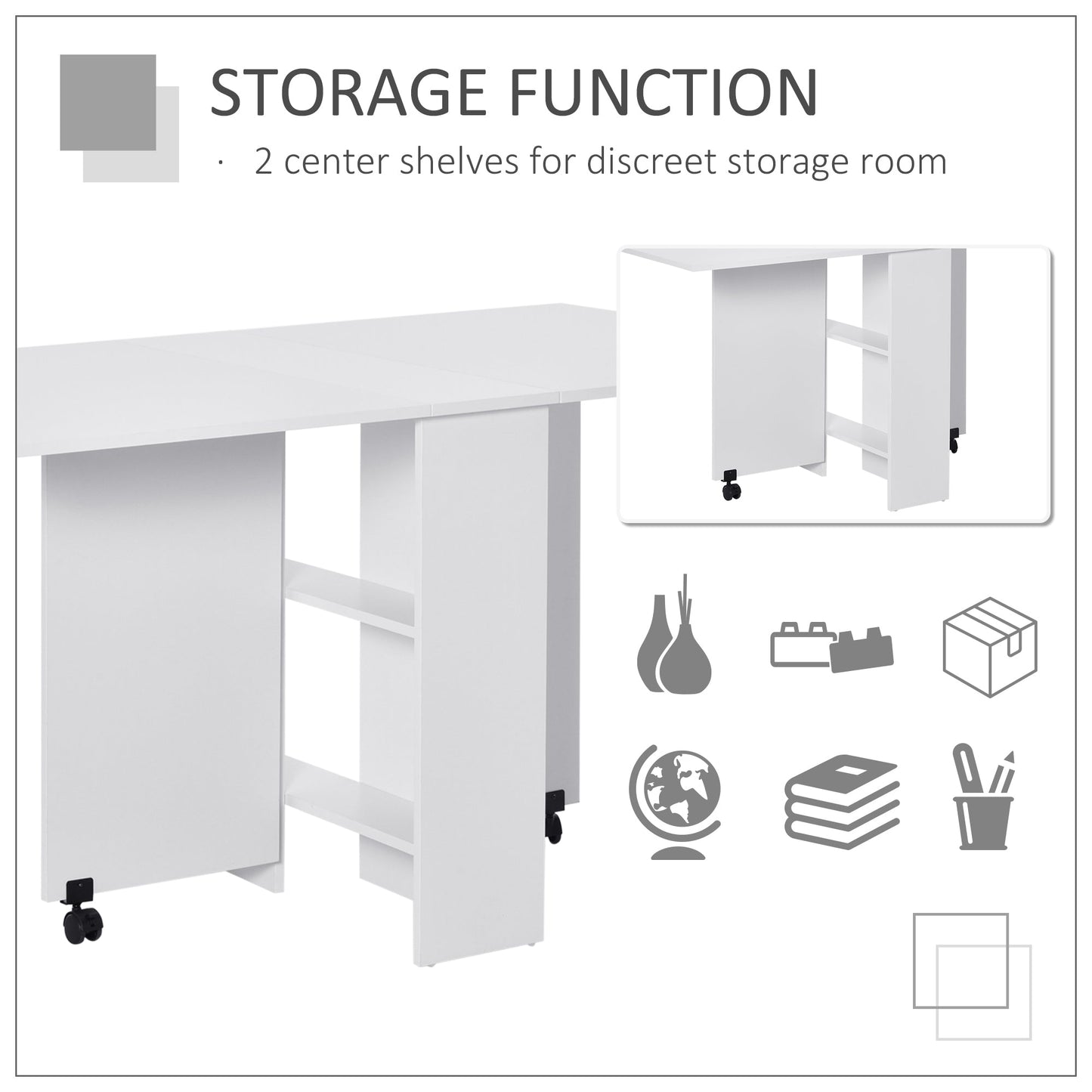 STORAGE FUNCTION

· 2 center shelves for discreet storage room