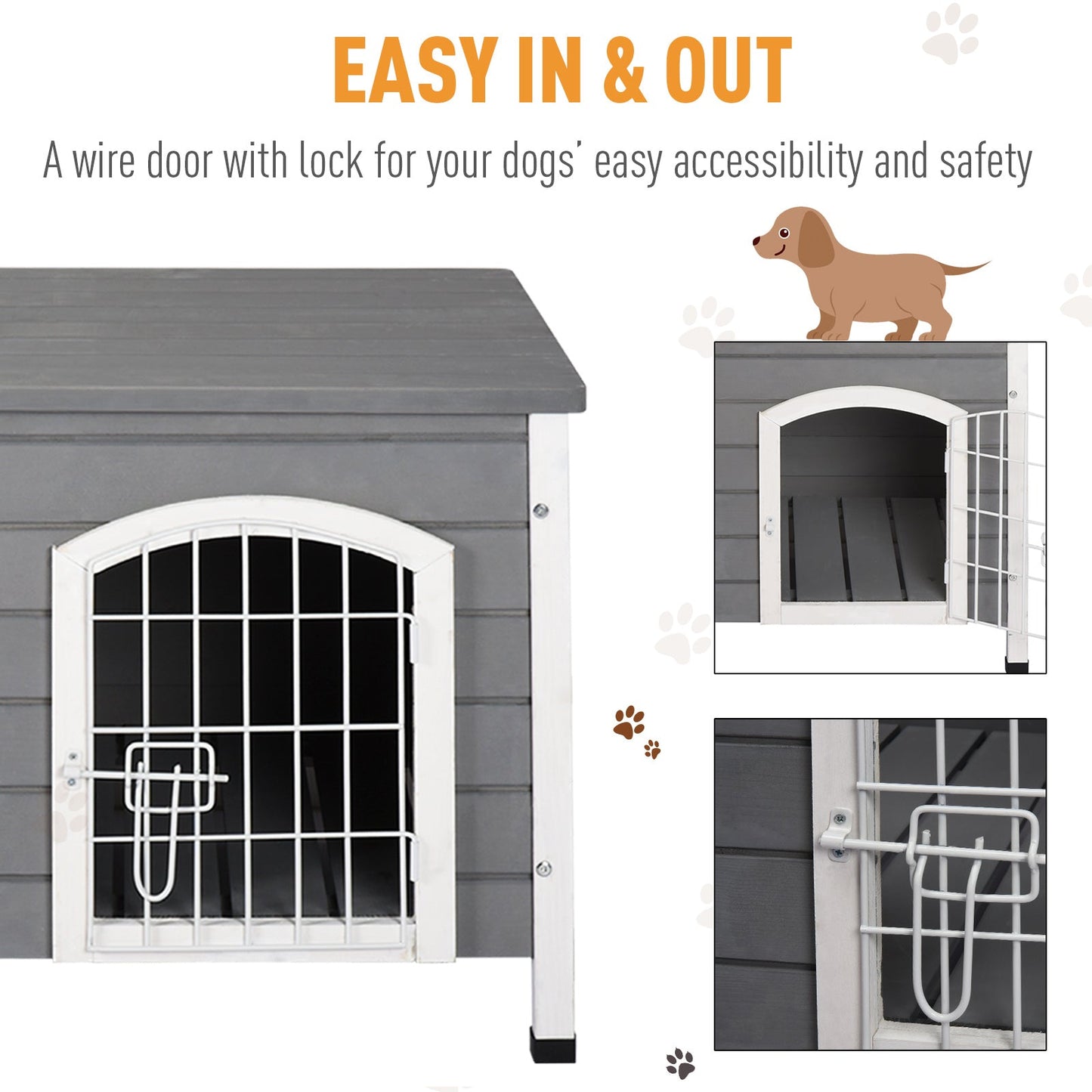 EASY IN & OUT

A wire door with lock for your dogs' easy accessibility and safety