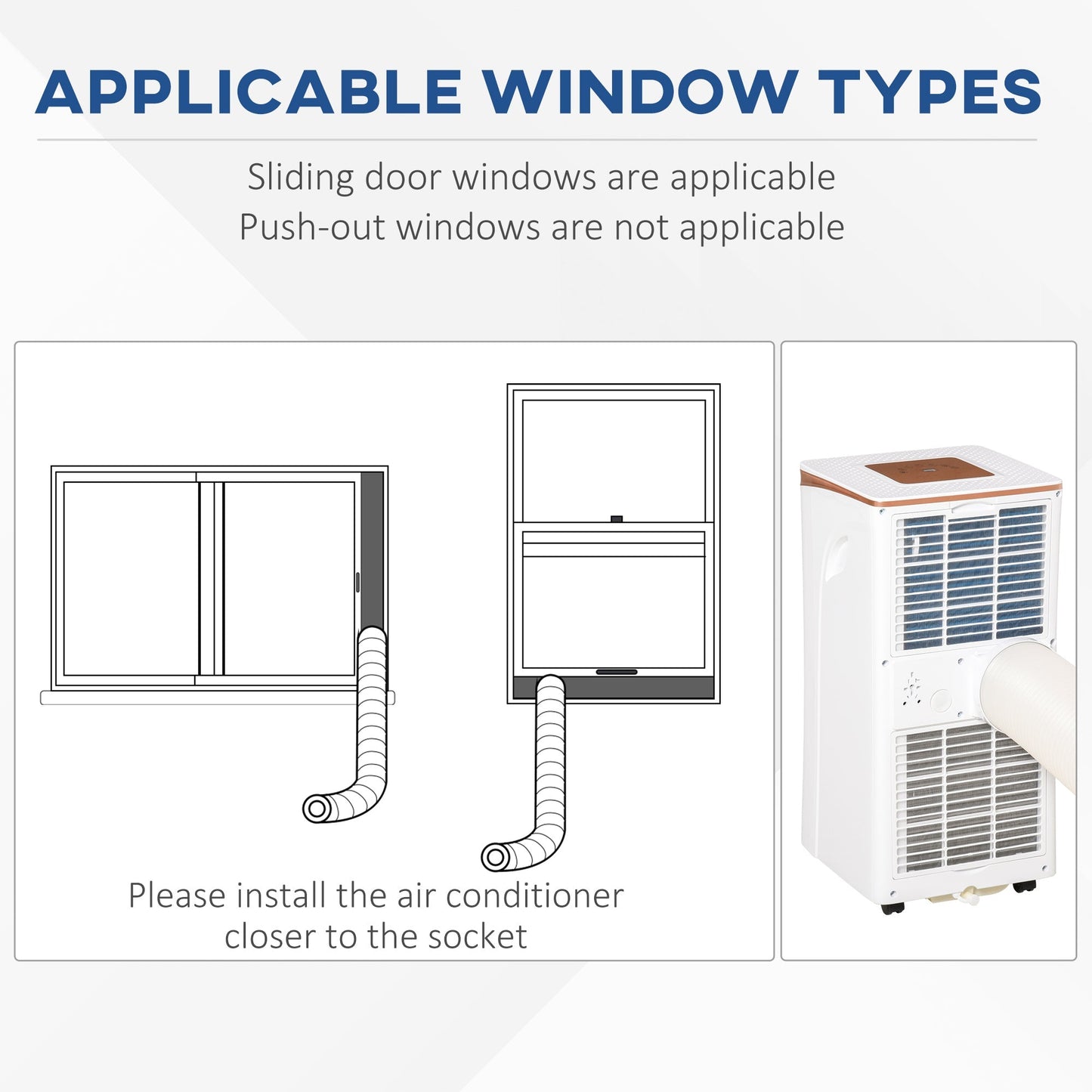 APPLICABLE WINDOW TYPES

Sliding door windows are applicable
Push-out windows are not applicable

Please install the air conditioner closer to the socket