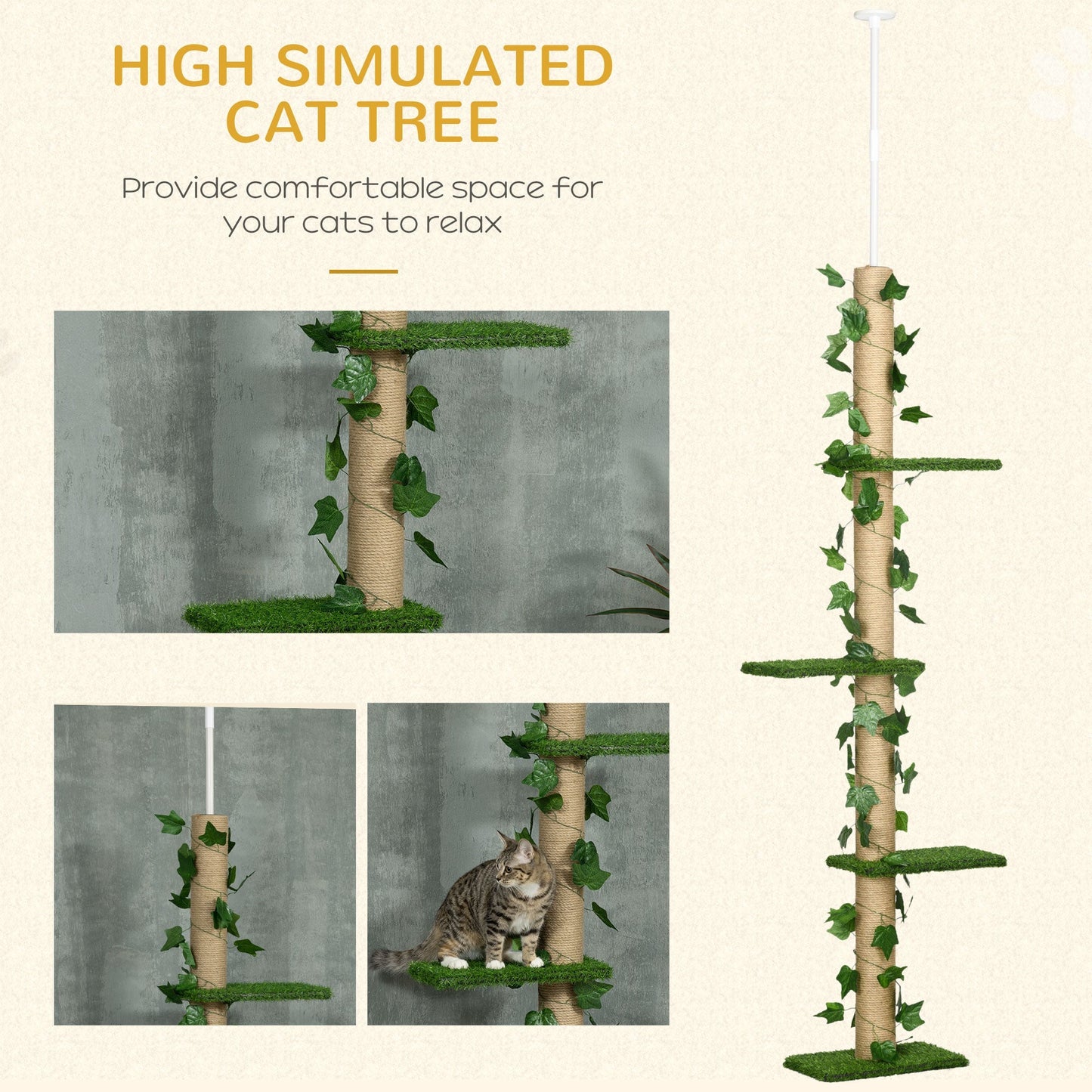 HIGH SIMULATED CAT TREE

Provide comfortable space for your cats to relax