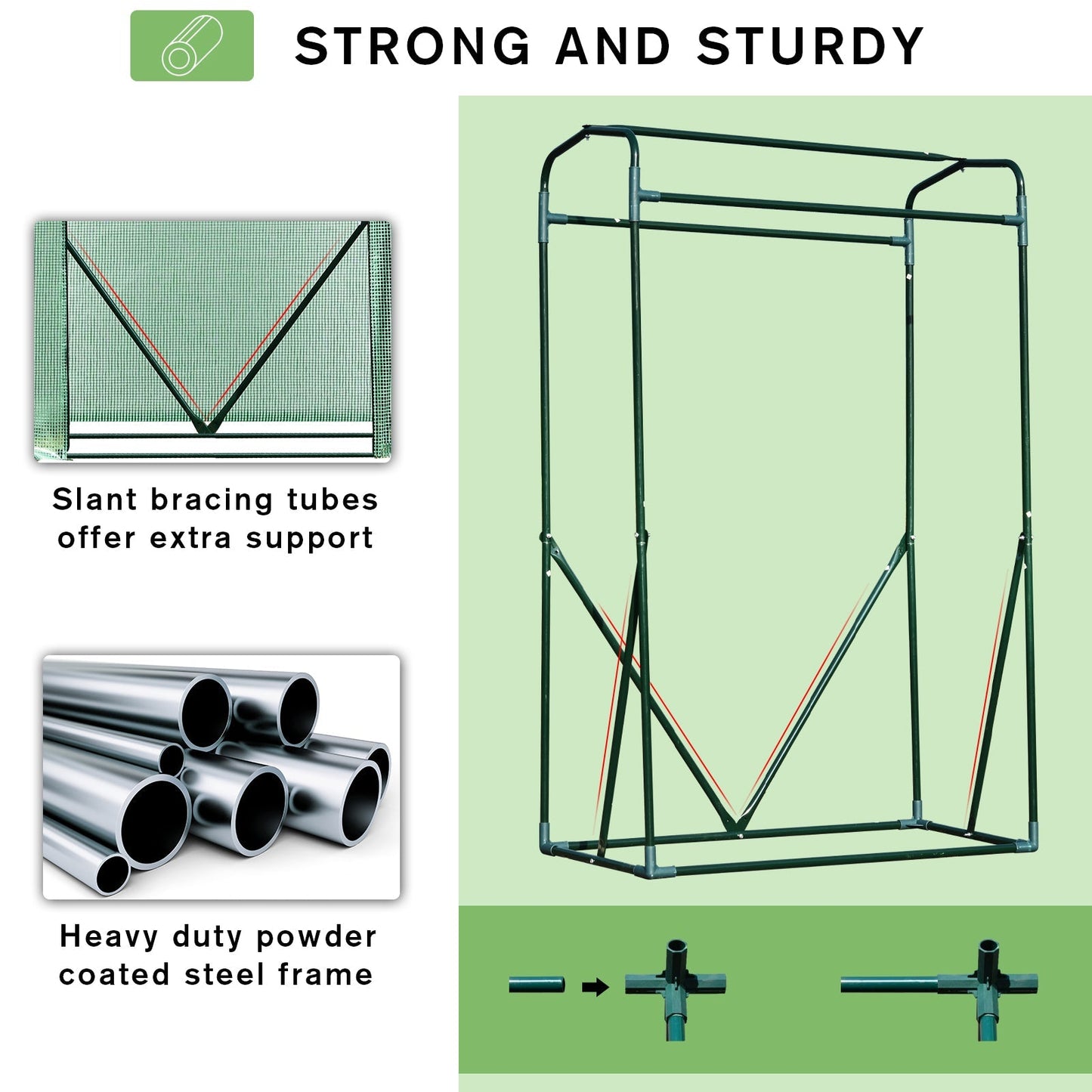 STRONG AND STURDY

Slant bracing tubes offer extra support

Heavy duty powder coated steel frame