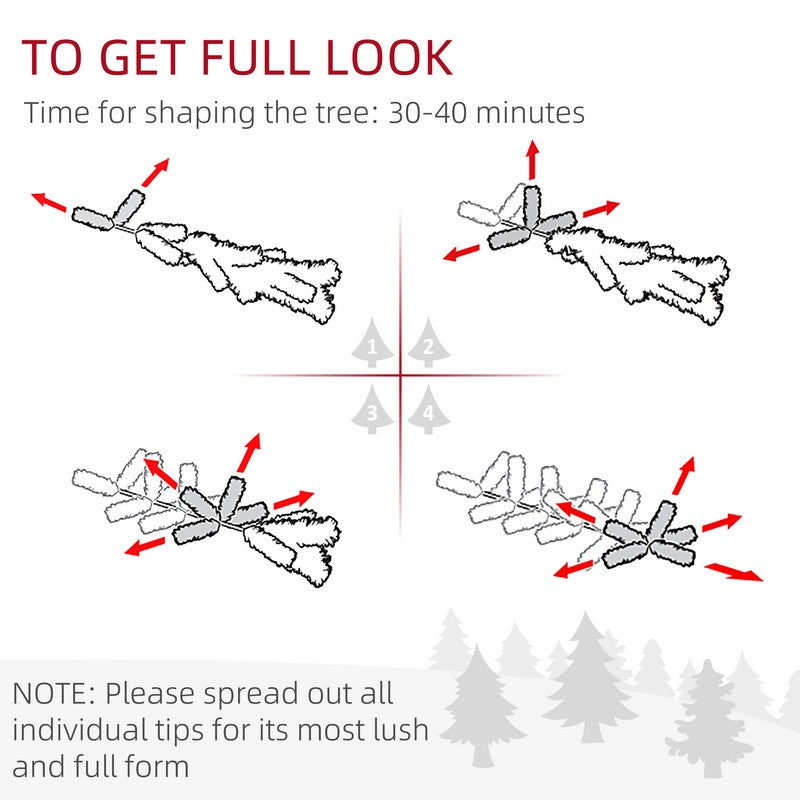 TO GET FULL LOOK

Time for shaping the tree: 30-40 minutes

1 2 3 4

NOTE: Please spread out all individual tips for its most lush and full form