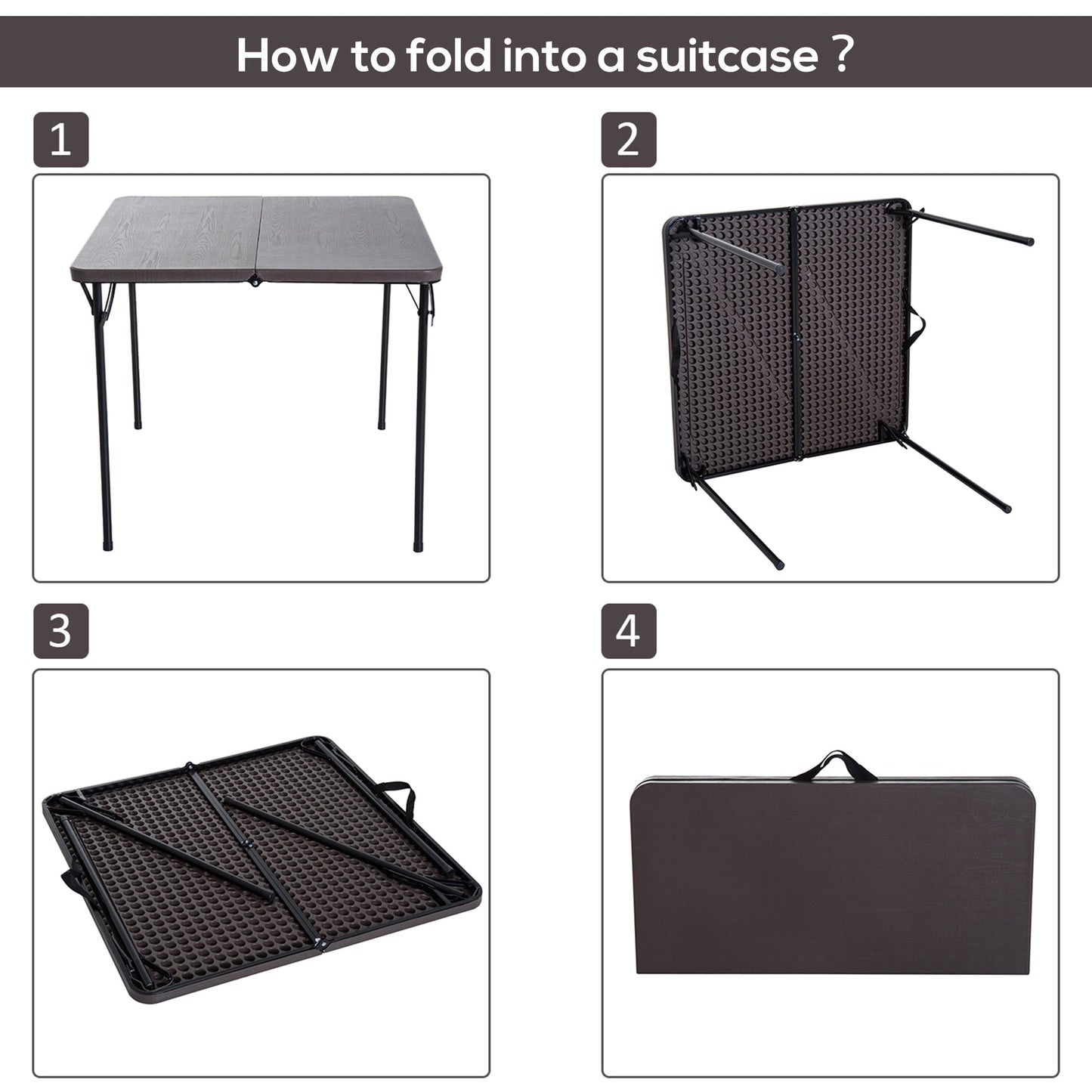 How to fold into a suitcase ?

1

2

3

4