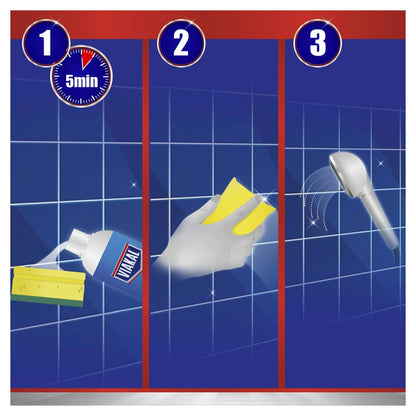 1
5min
VIAKAL
2
3