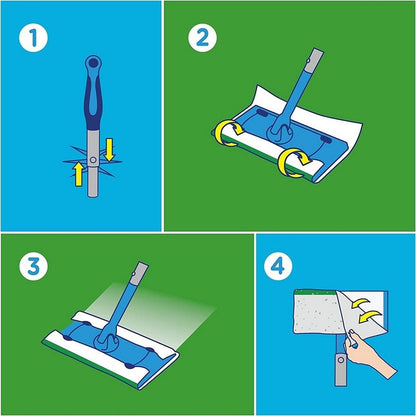 1

2

3

4