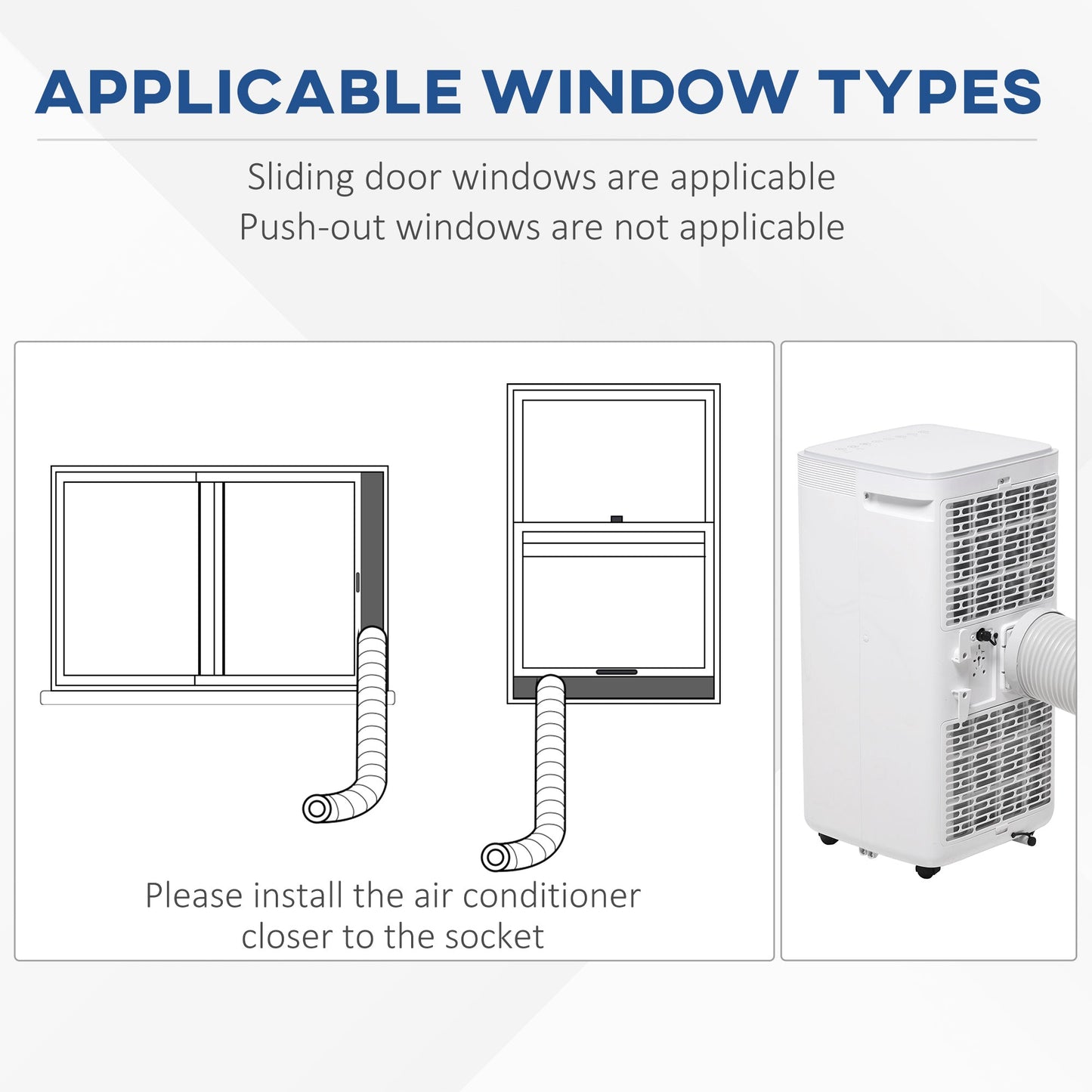 APPLICABLE WINDOW TYPES

Sliding door windows are applicable
Push-out windows are not applicable

Please install the air conditioner closer to the socket