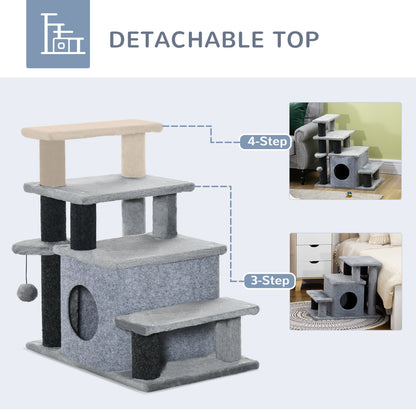 DETACHABLE TOP

4-Step

3-Step