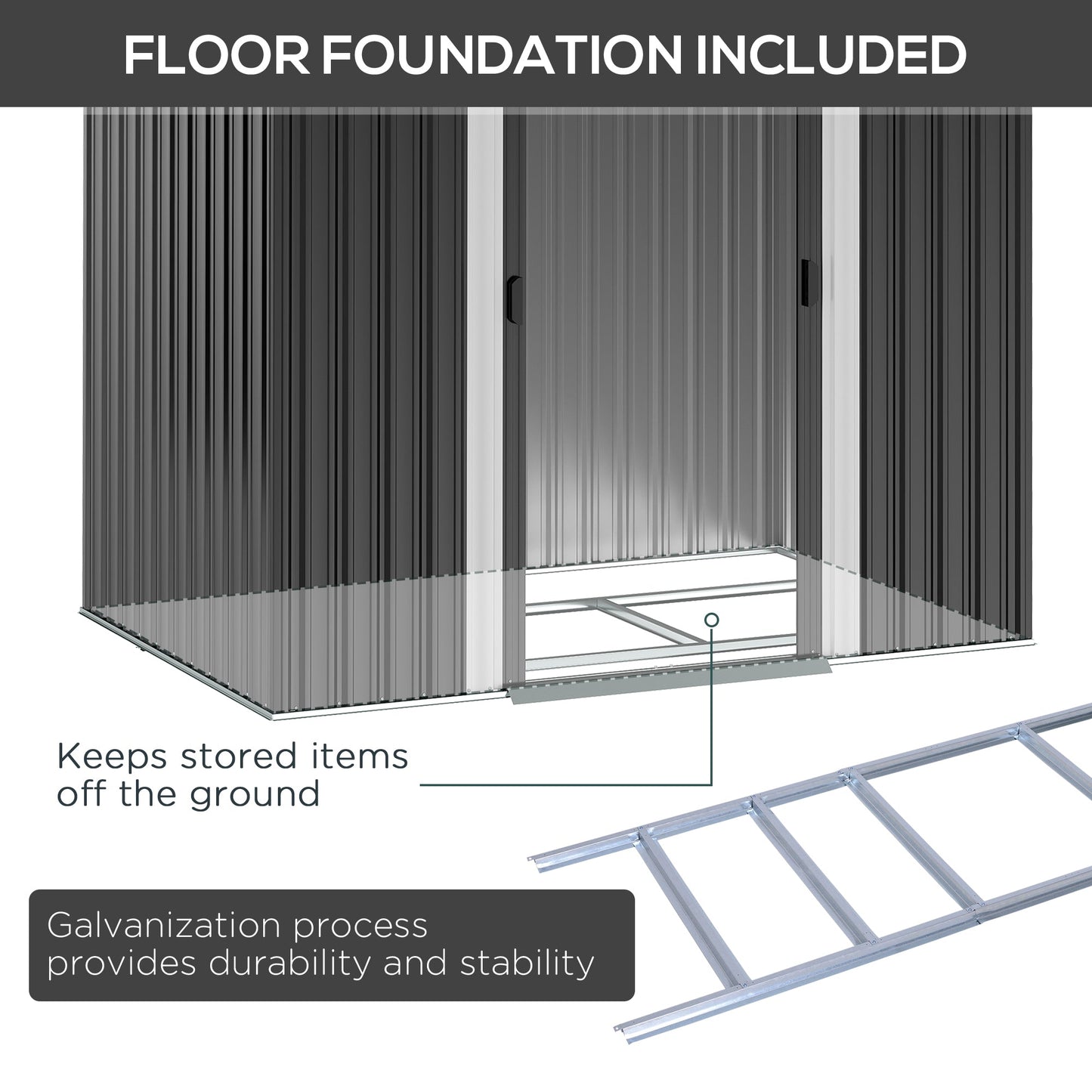 FLOOR FOUNDATION INCLUDED

Keeps stored items off the ground

Galvanization process provides durability and stability