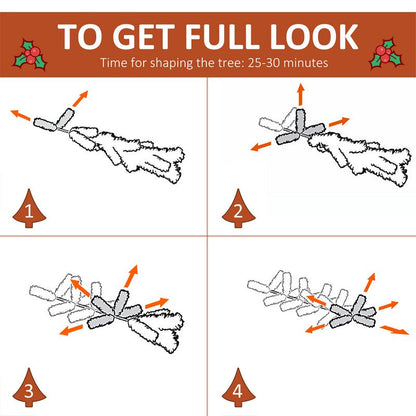 TO GET FULL LOOK
Time for shaping the tree: 25-30 minutes

1

2

3

4