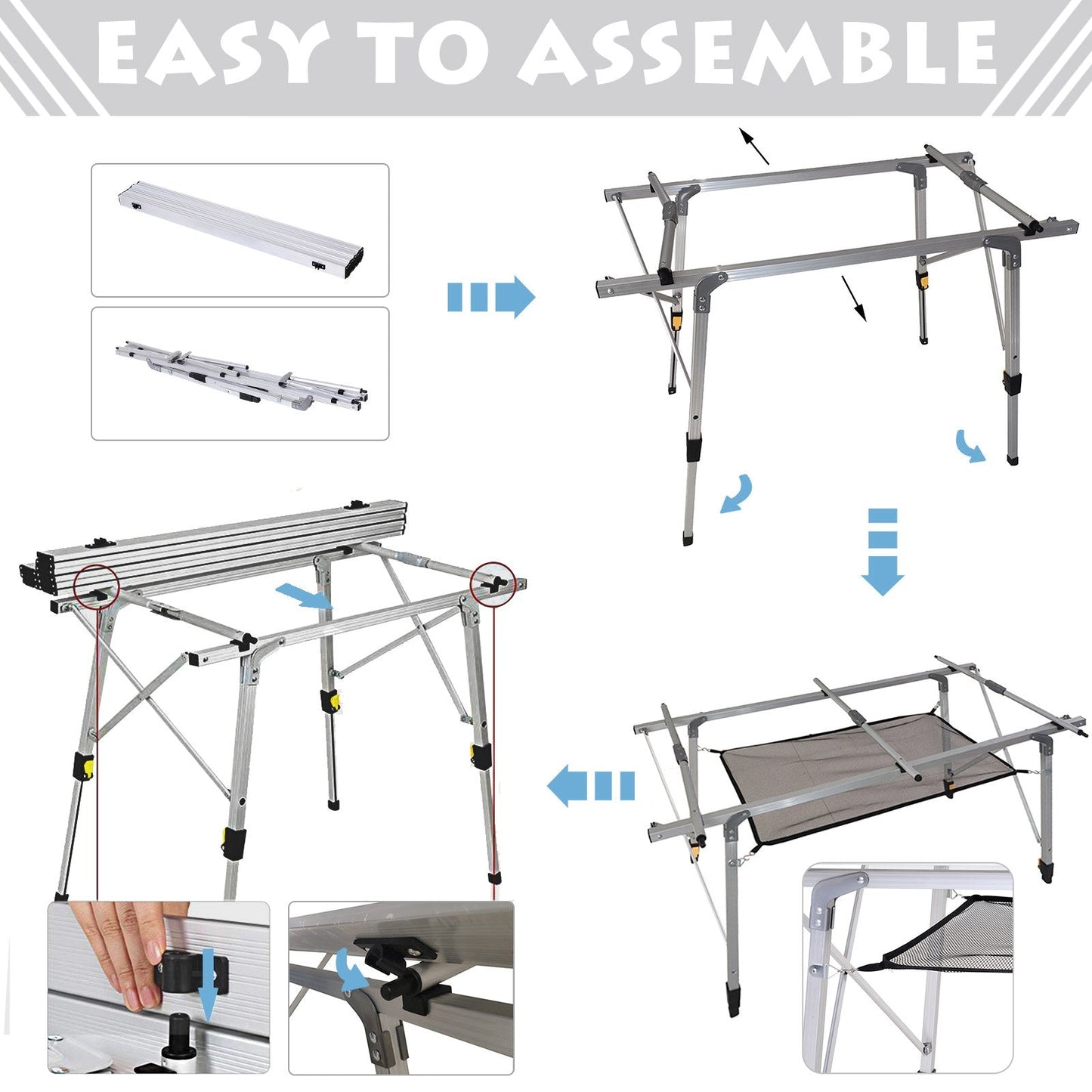 EASY TO ASSEMBLE