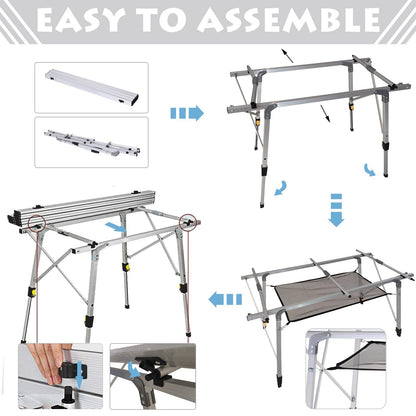 EASY TO ASSEMBLE