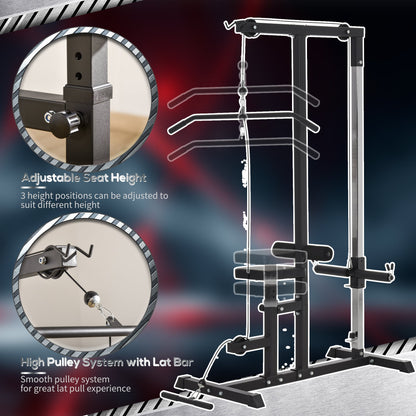 Adjustable Seat Height

3 height positions can be adjusted to suit different height

High Pulley System with Lat Bar

Smooth pulley system for great lat pull experience