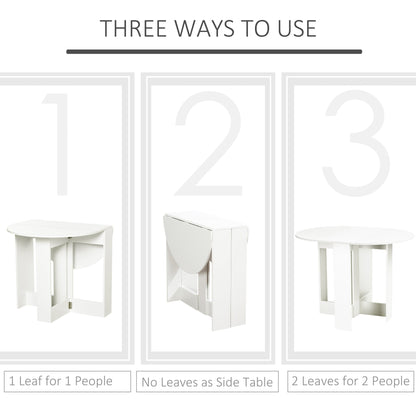 THREE WAYS TO USE

1

2

3

1 Leaf for 1 People

No Leaves as Side Table

2 Leaves for 2 People