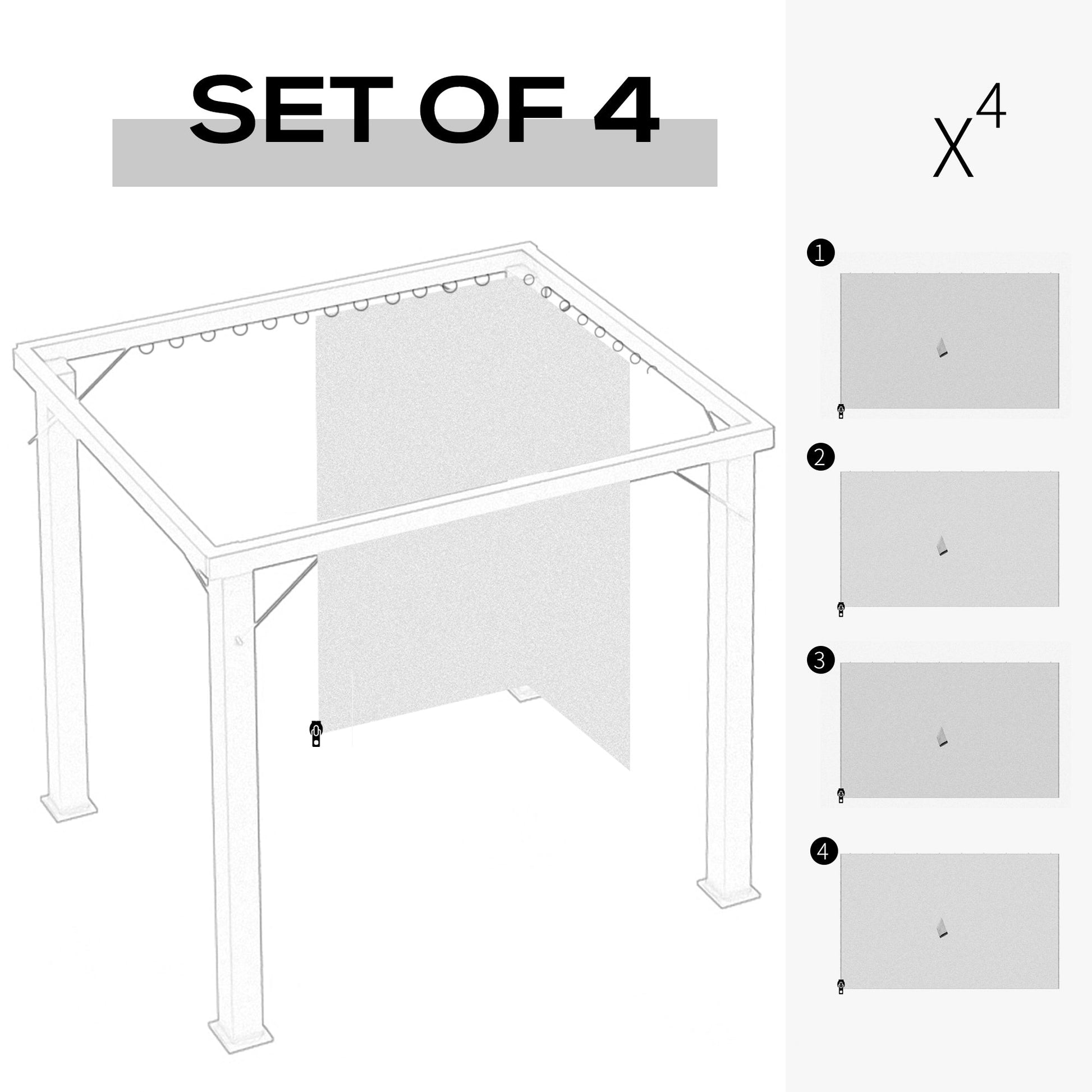 SET OF 4

$X^4$

1

2

3

4