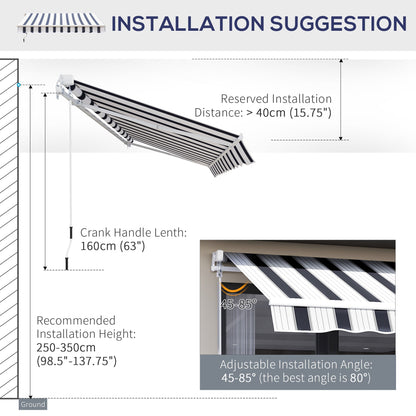 INSTALLATION SUGGESTION

Reserved Installation Distance: > 40cm (15.75")

Crank Handle Lenth: 160cm (63")

Recommended Installation Height: 250-350cm (98.5"-137.75")

45-85°

Adjustable Installation Angle: 45-85° (the best angle is 80°)

Ground