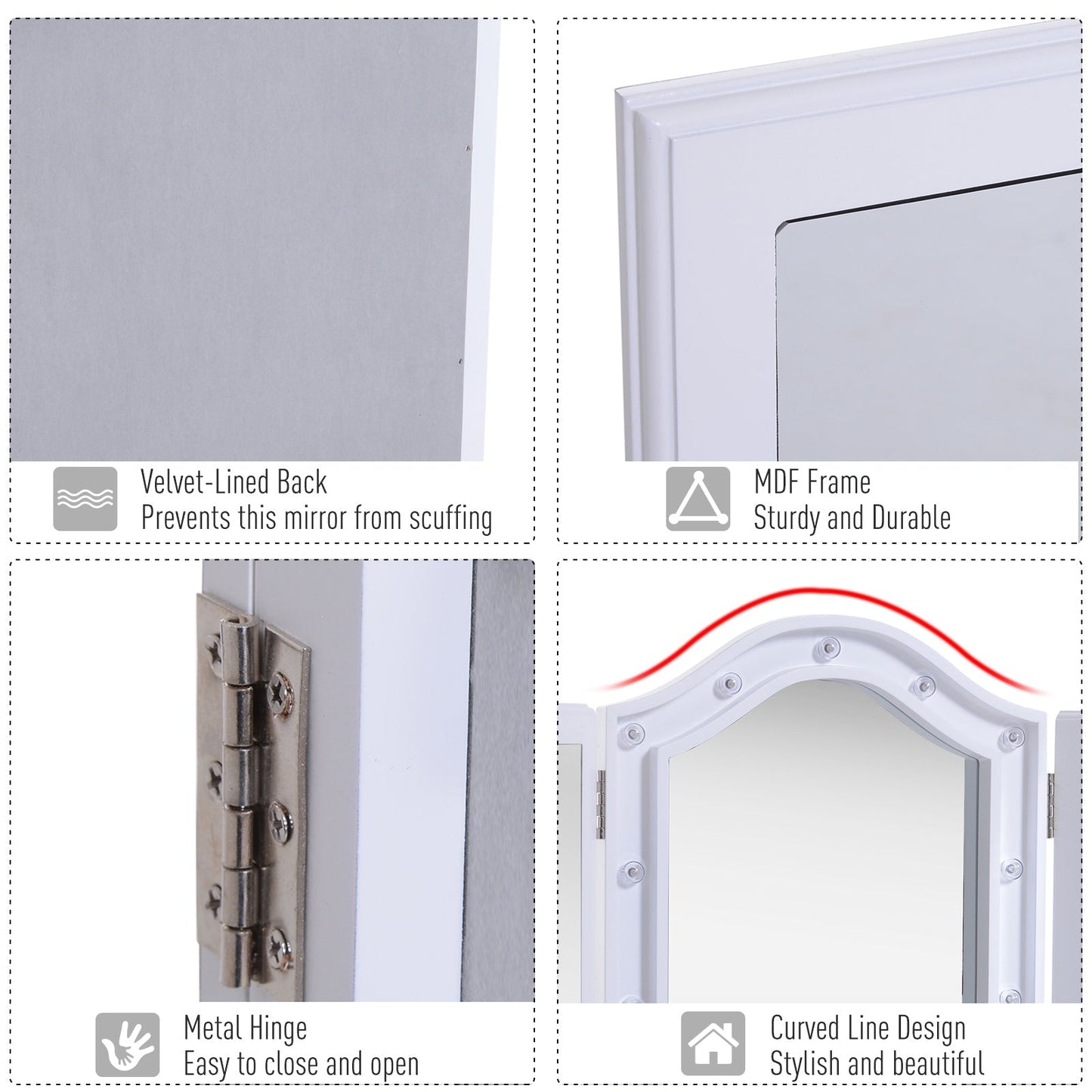 Velvet-Lined Back
Prevents this mirror from scuffing

MDF Frame
Sturdy and Durable

Metal Hinge
Easy to close and open

Curved Line Design
Stylish and beautiful