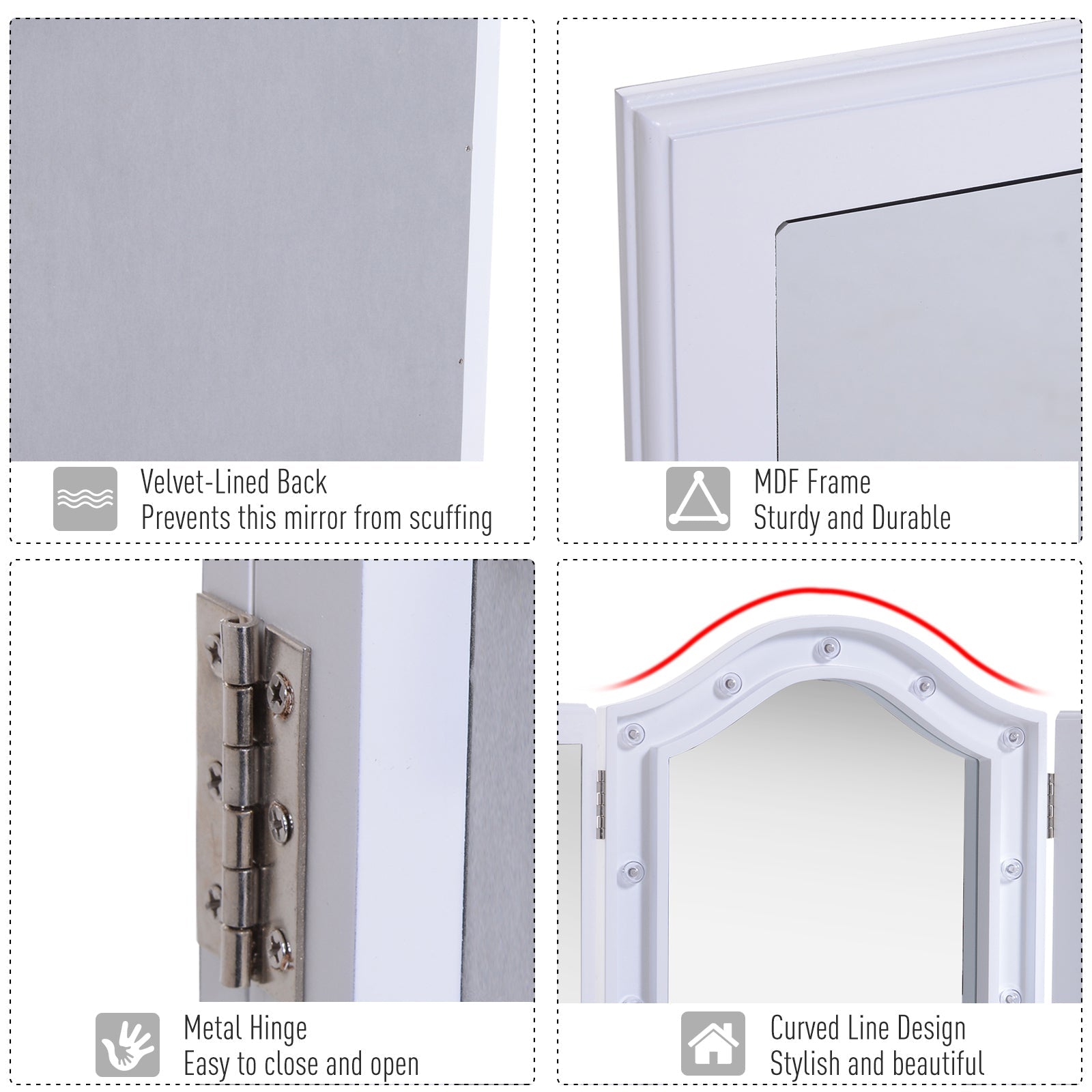 Velvet-Lined Back
Prevents this mirror from scuffing

MDF Frame
Sturdy and Durable

Metal Hinge
Easy to close and open

Curved Line Design
Stylish and beautiful