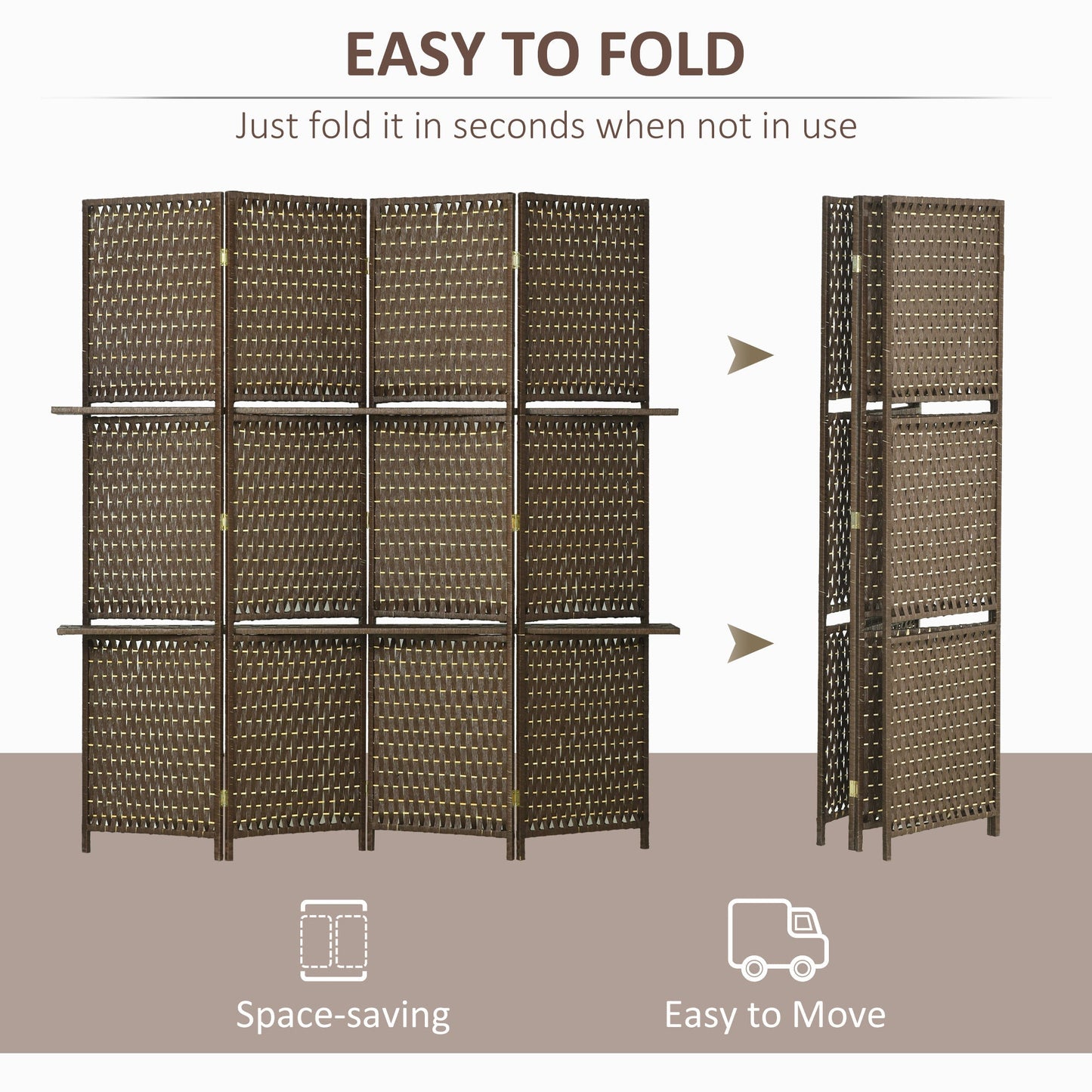 EASY TO FOLD

Just fold it in seconds when not in use

Space-saving

Easy to Move