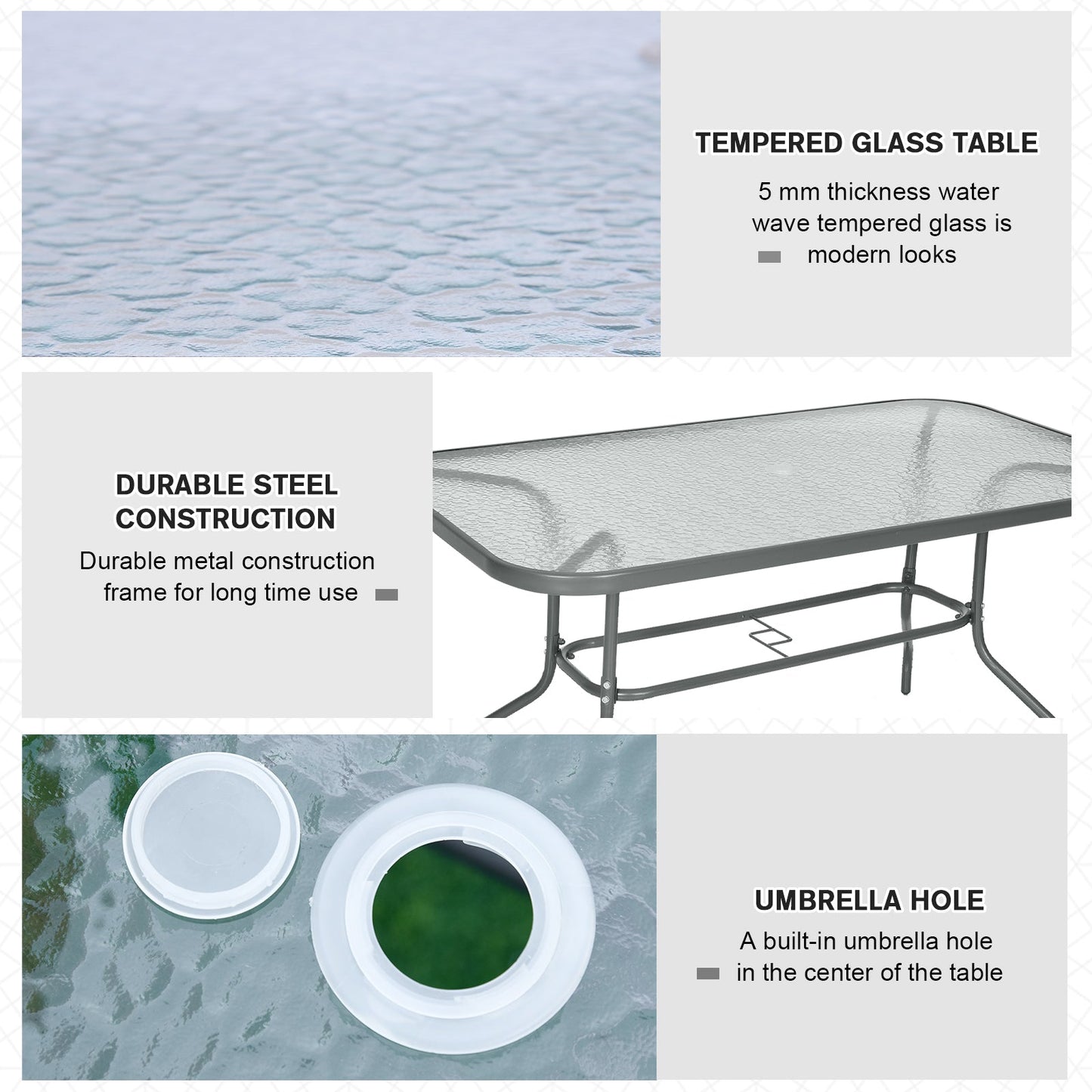 TEMPERED GLASS TABLE

5 mm thickness water wave tempered glass is modern looks

DURABLE STEEL CONSTRUCTION

Durable metal construction frame for long time use

UMBRELLA HOLE

A built-in umbrella hole in the center of the table