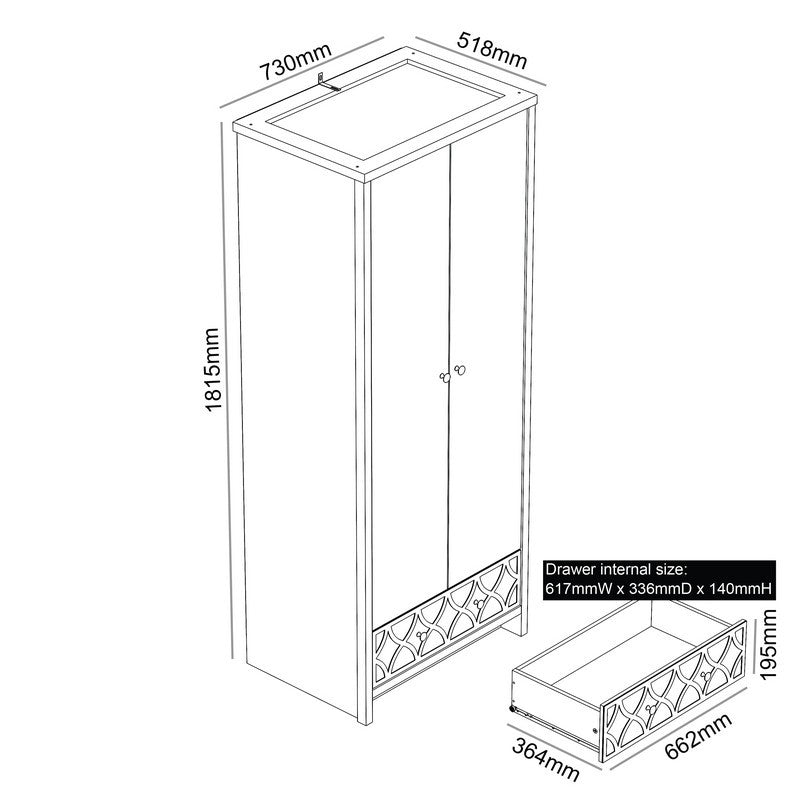 730mm
518mm
1815mm
Drawer internal size:
617mmW x 336mmD x 140mmH
195mm
364mm
662mm