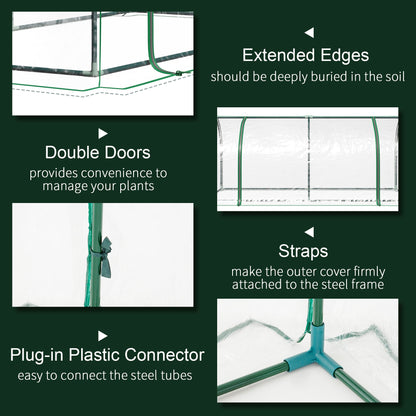 Extended Edges
should be deeply buried in the soil

Double Doors
provides convenience to manage your plants

Straps
make the outer cover firmly attached to the steel frame

Plug-in Plastic Connector
easy to connect the steel tubes