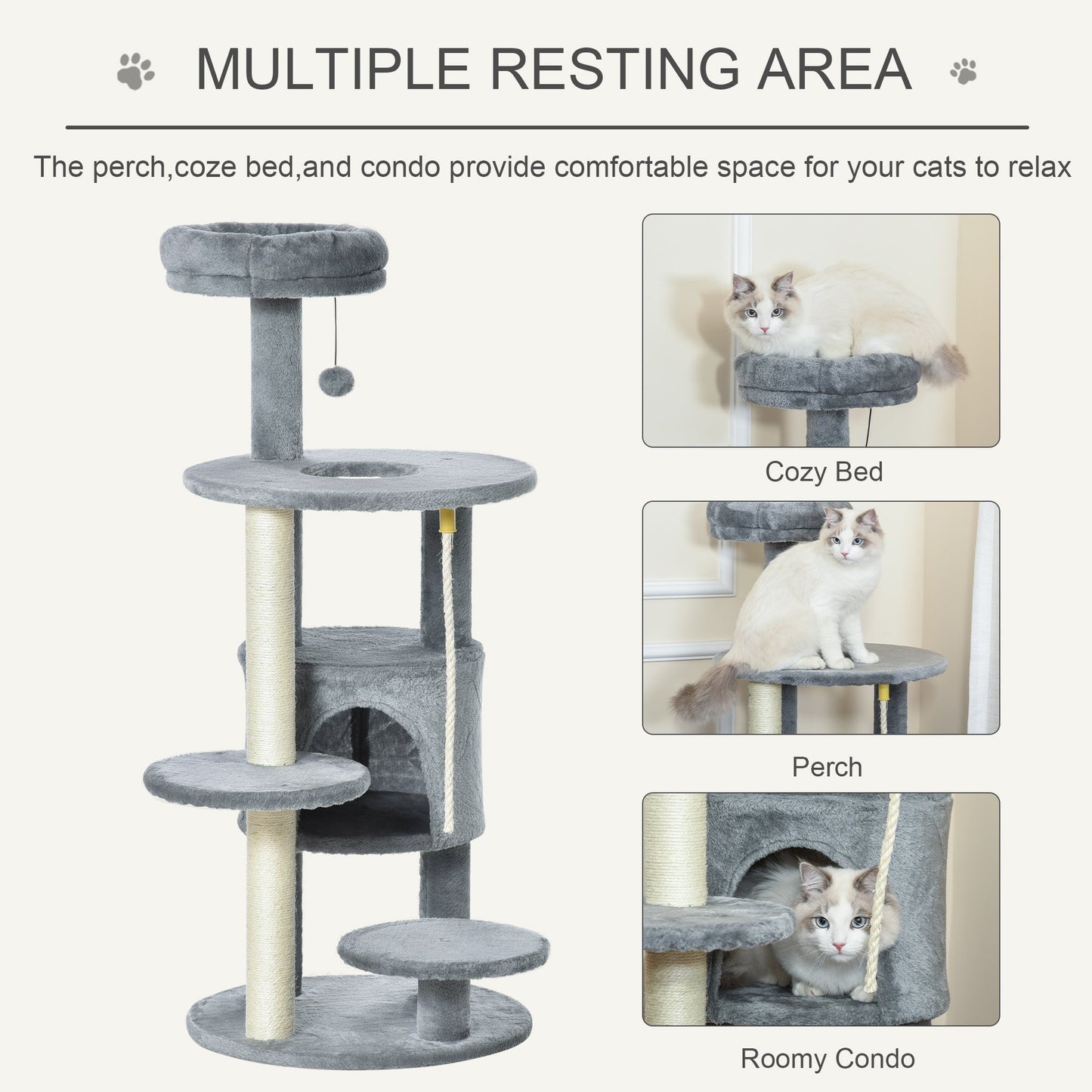 MULTIPLE RESTING AREA

The perch,coze bed,and condo provide comfortable space for your cats to relax

Cozy Bed

Perch

Roomy Condo