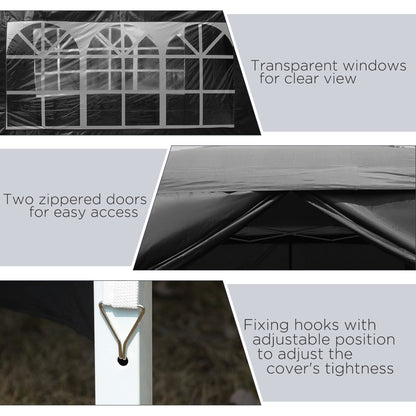 Transparent windows for clear view

Two zippered doors for easy access

Fixing hooks with adjustable position to adjust the cover's tightness