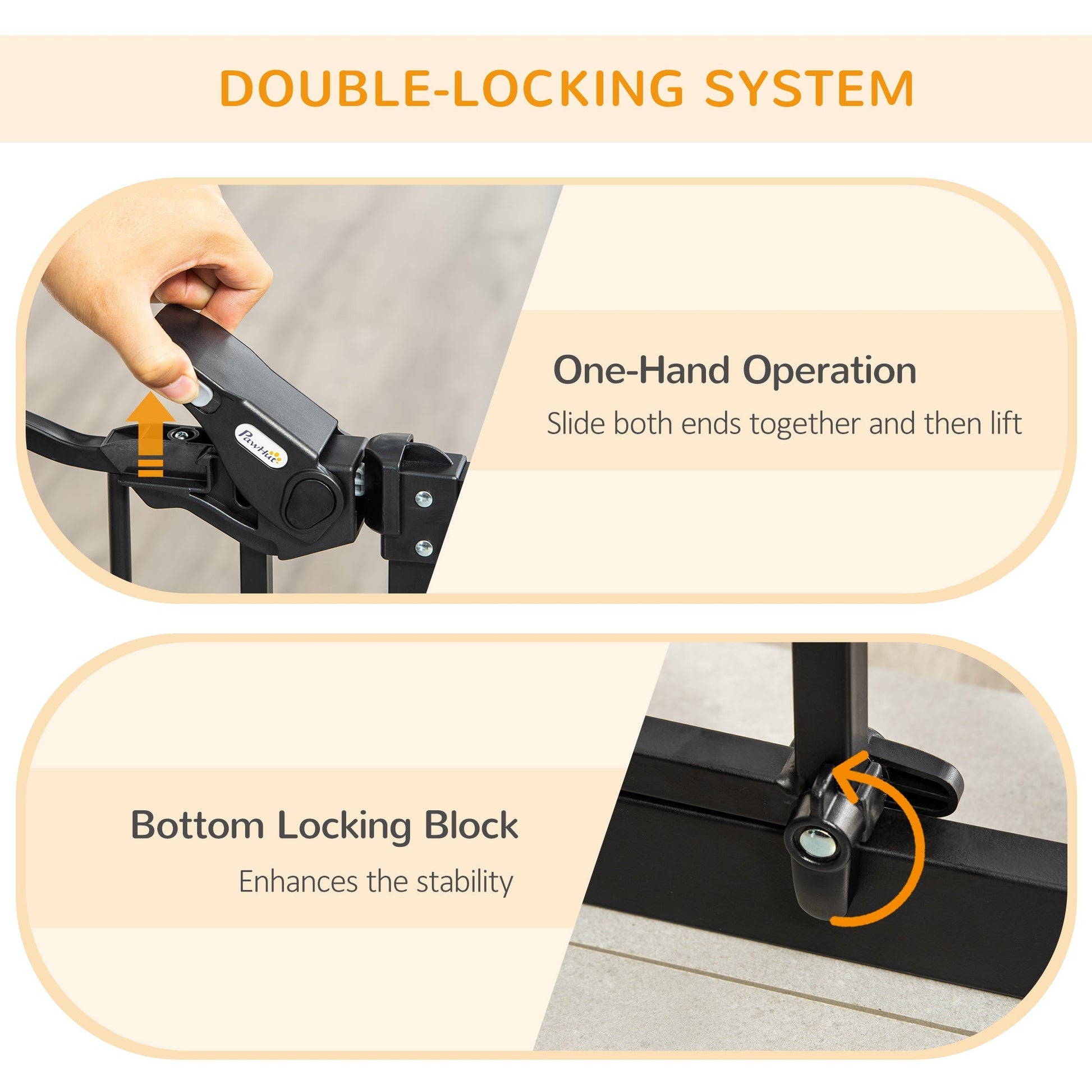 DOUBLE-LOCKING SYSTEM

PawHut

One-Hand Operation

Slide both ends together and then lift

Bottom Locking Block

Enhances the stability