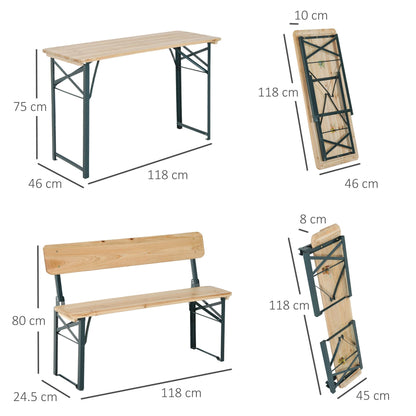 75 cm
46 cm
118 cm

10 cm
118 cm
46 cm

80 cm
24.5 cm
118 cm

8 cm
118 cm
45 cm