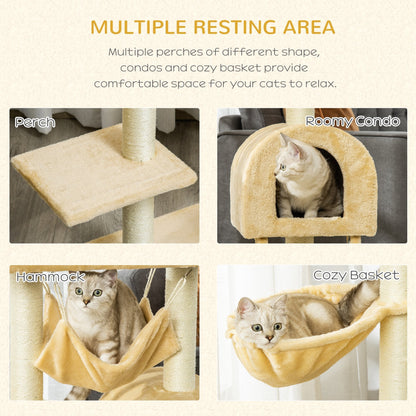 MULTIPLE RESTING AREA

Multiple perches of different shape, condos and cozy basket provide comfortable space for your cats to relax.

Perch

Roomy Condo

Hammock

Cozy Basket