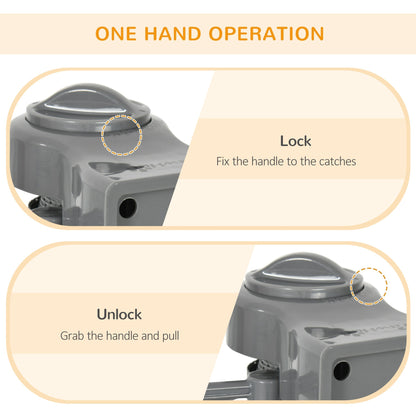 ONE HAND OPERATION

Lock
Fix the handle to the catches

Unlock
Grab the handle and pull