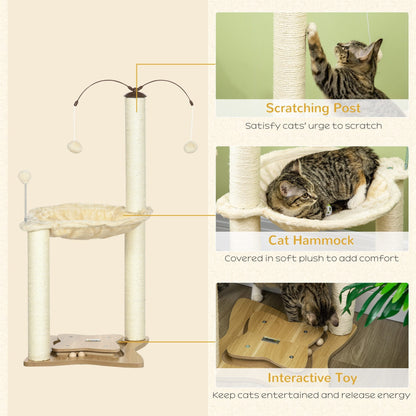 Scratching Post
Satisfy cats' urge to scratch

Cat Hammock
Covered in soft plush to add comfort

Interactive Toy
Keep cats entertained and release energy