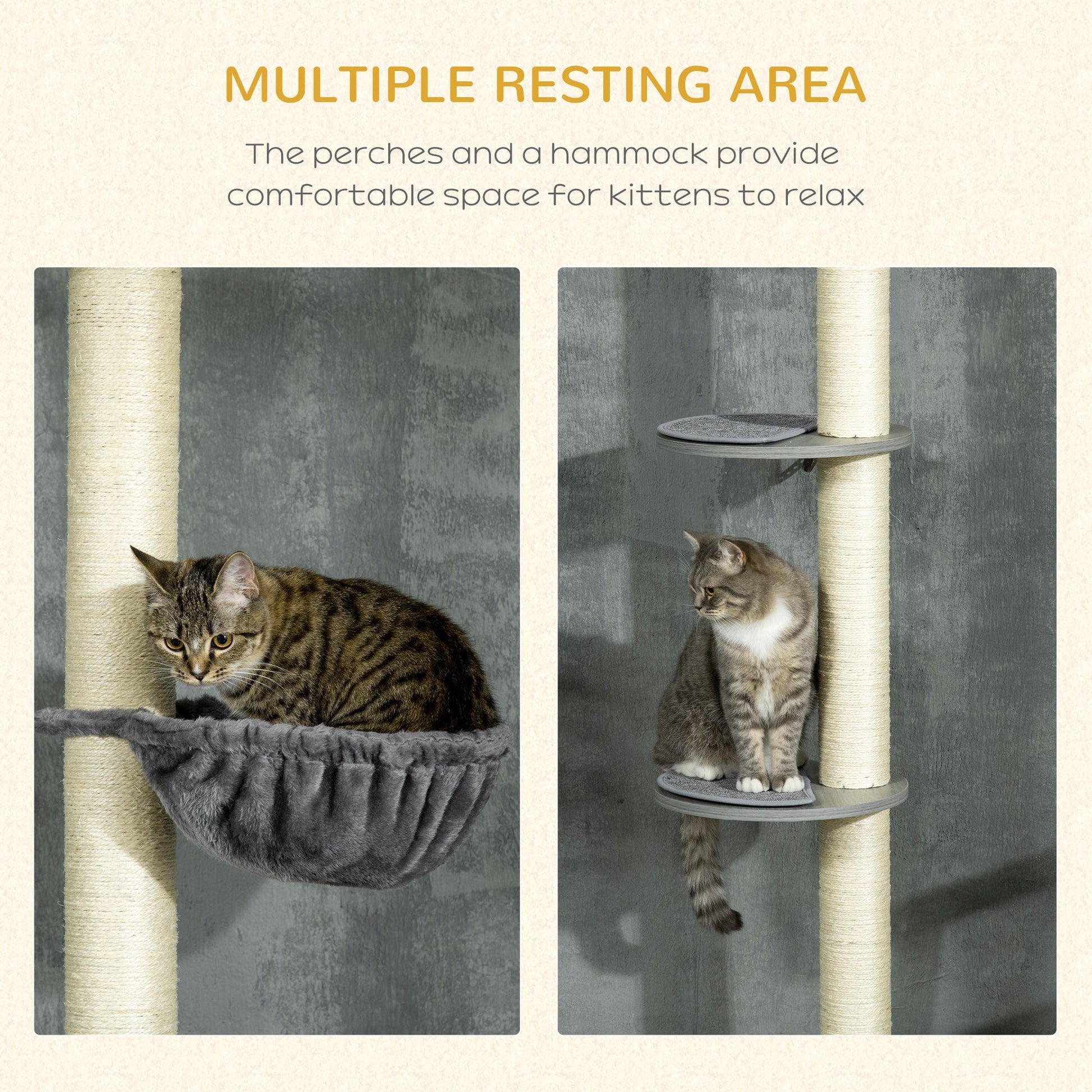 MULTIPLE RESTING AREA

The perches and a hammock provide comfortable space for kittens to relax