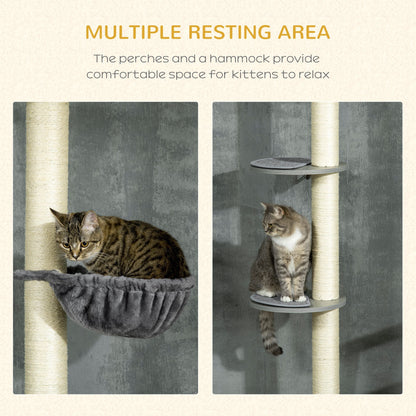 MULTIPLE RESTING AREA

The perches and a hammock provide comfortable space for kittens to relax