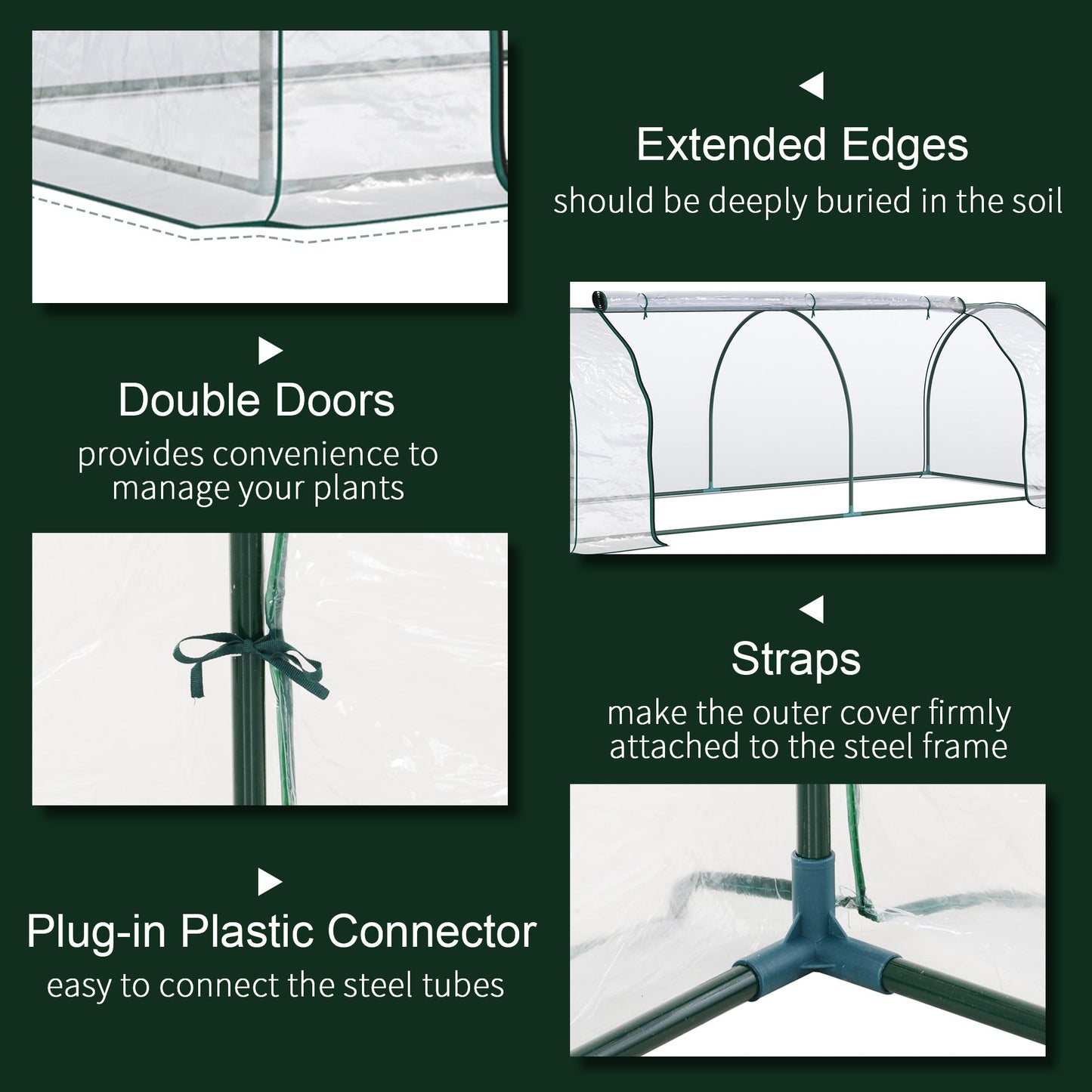 Extended Edges
should be deeply buried in the soil

Double Doors
provides convenience to manage your plants

Straps
make the outer cover firmly attached to the steel frame

Plug-in Plastic Connector
easy to connect the steel tubes