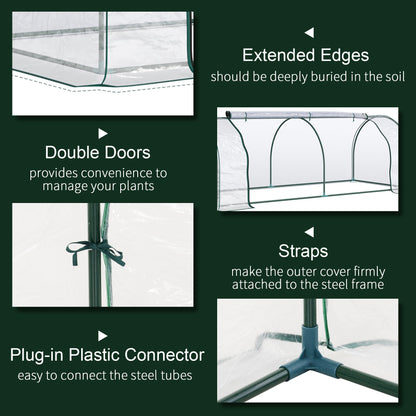 Extended Edges
should be deeply buried in the soil

Double Doors
provides convenience to manage your plants

Straps
make the outer cover firmly attached to the steel frame

Plug-in Plastic Connector
easy to connect the steel tubes