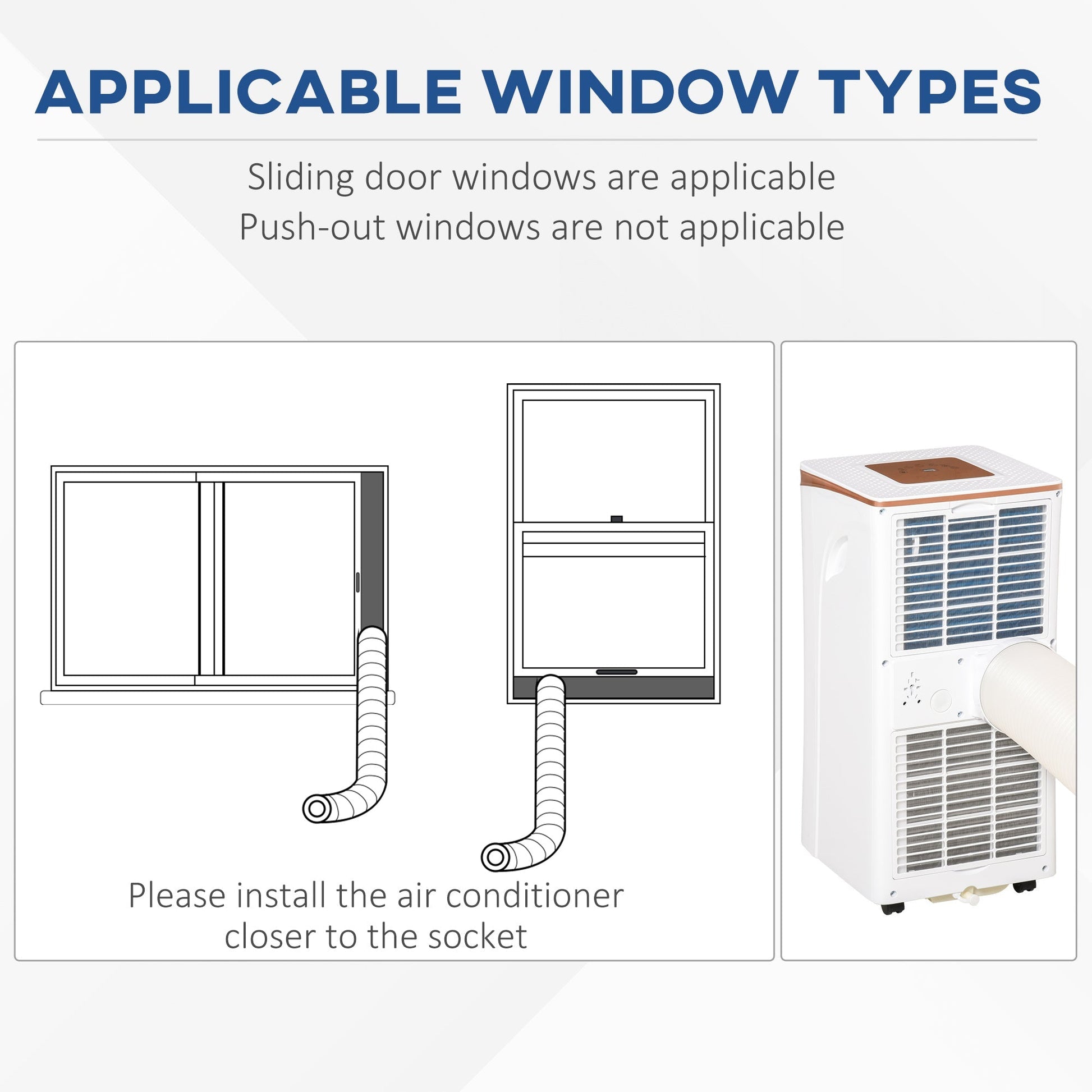 APPLICABLE WINDOW TYPES

Sliding door windows are applicable
Push-out windows are not applicable

Please install the air conditioner closer to the socket