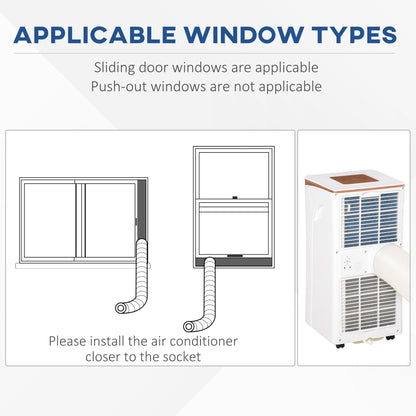 APPLICABLE WINDOW TYPES

Sliding door windows are applicable
Push-out windows are not applicable

Please install the air conditioner closer to the socket