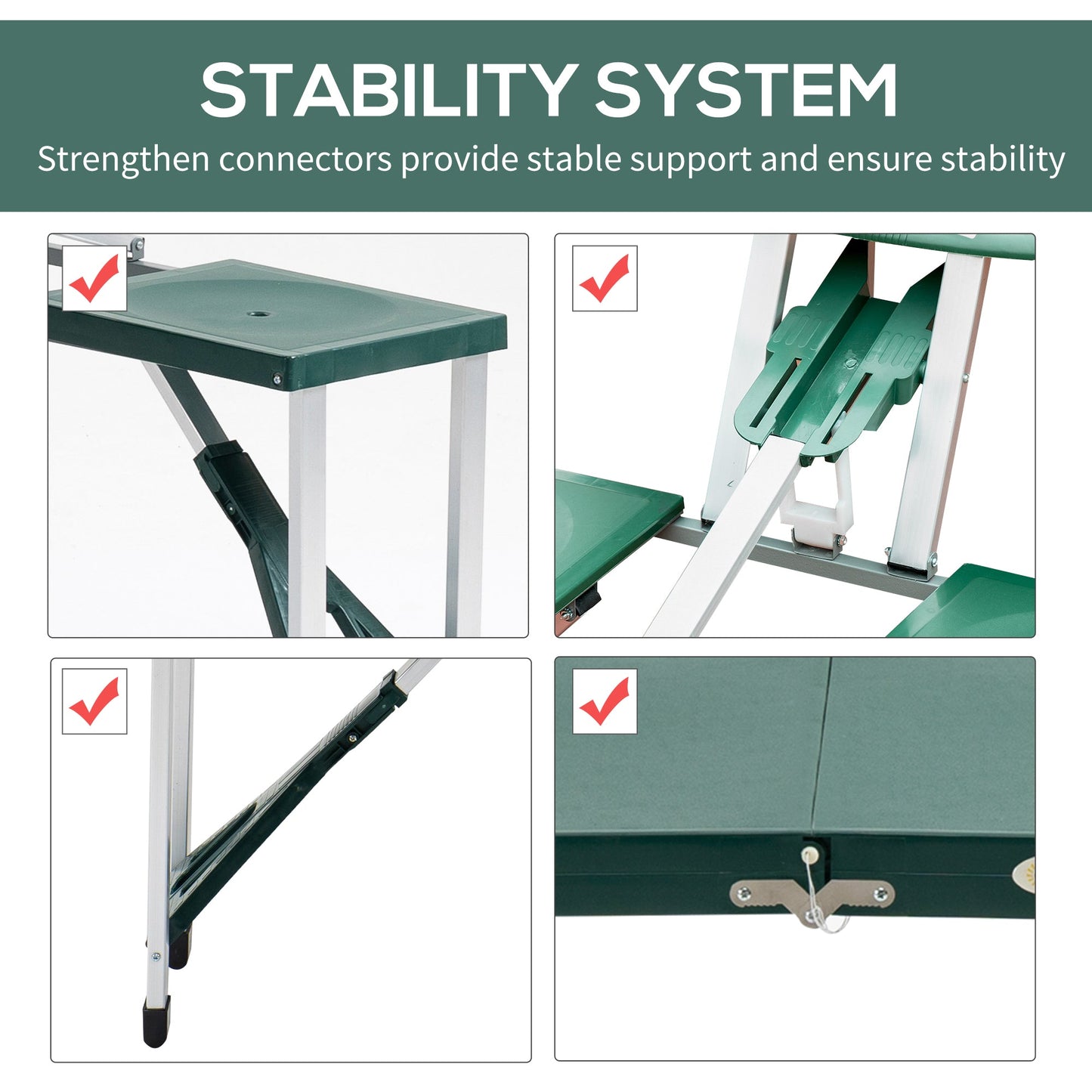 STABILITY SYSTEM

Strengthen connectors provide stable support and ensure stability