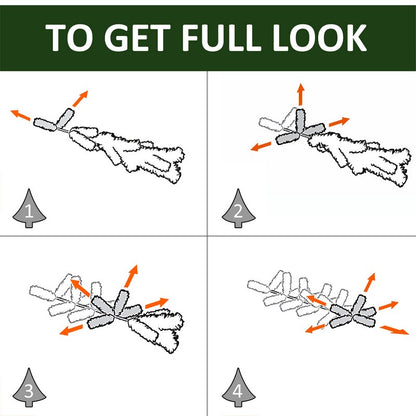 TO GET FULL LOOK

1

2

3

4