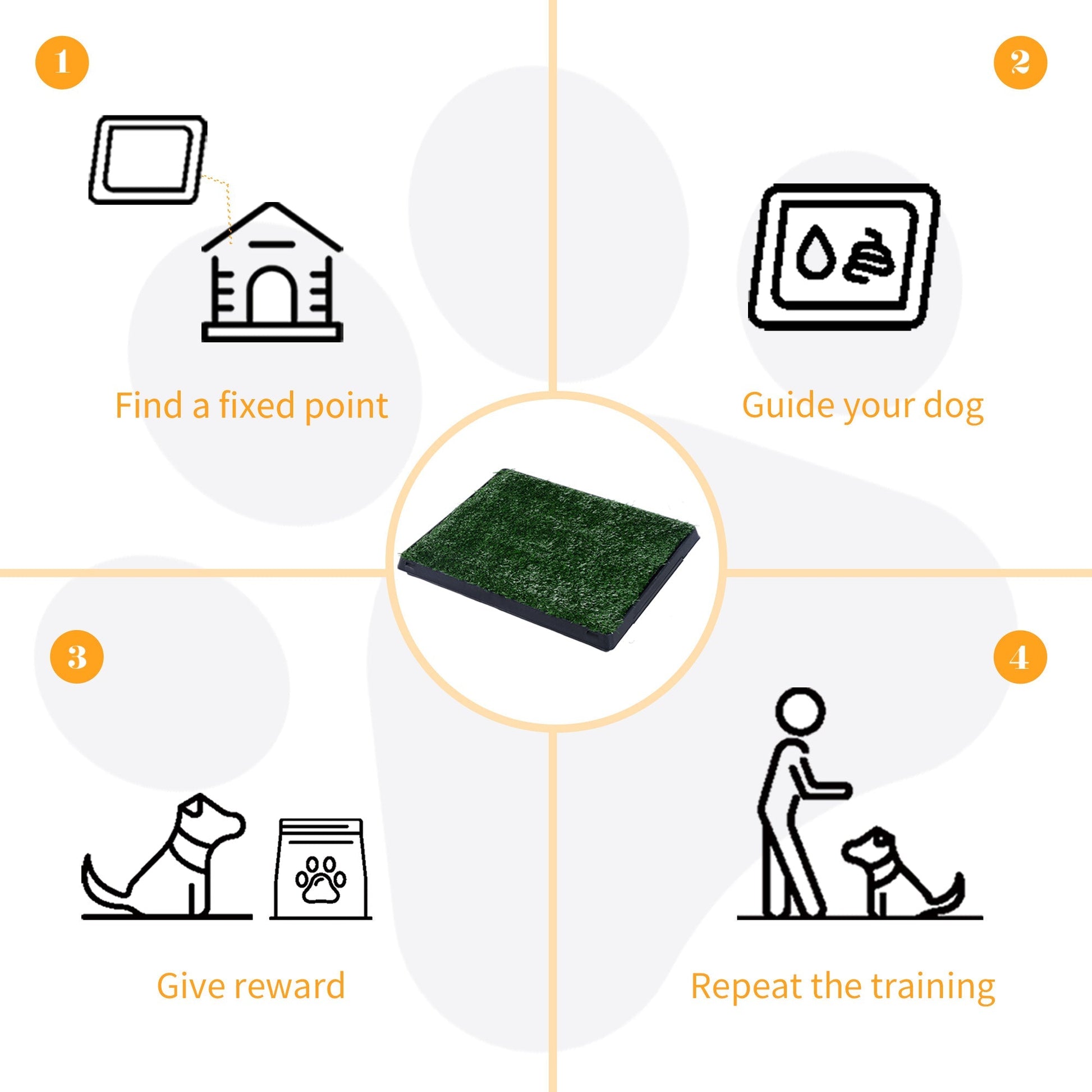 1

Find a fixed point

2

Guide your dog

3

Give reward

4

Repeat the training