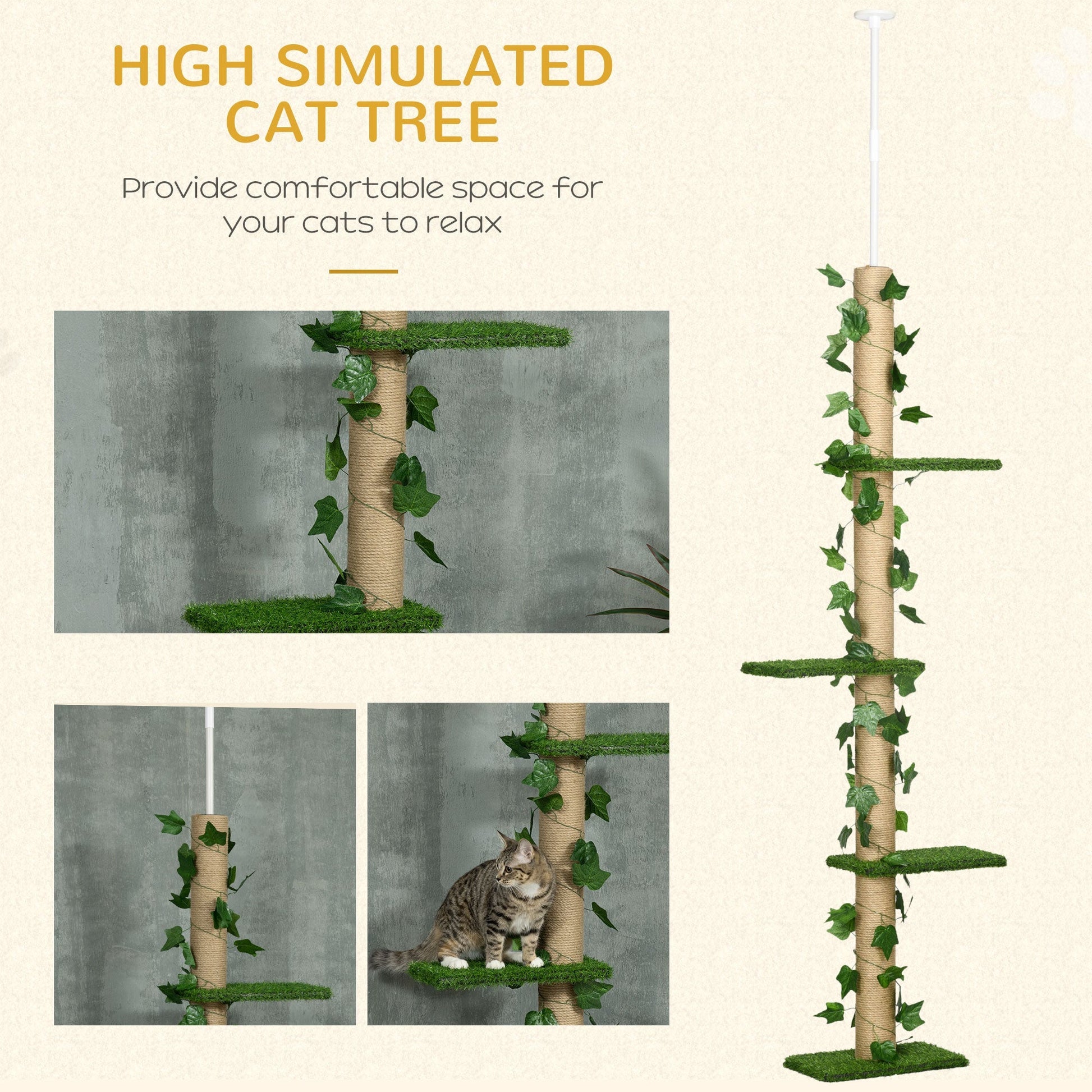 HIGH SIMULATED CAT TREE

Provide comfortable space for your cats to relax