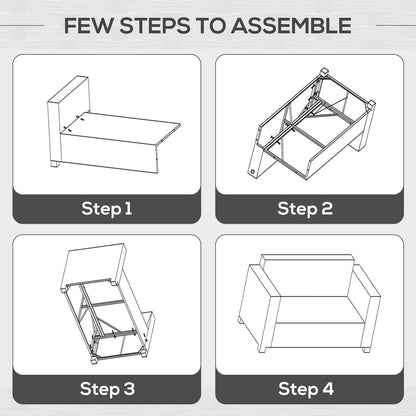 FEW STEPS TO ASSEMBLE

Step 1

Step 2

Step 3

Step 4