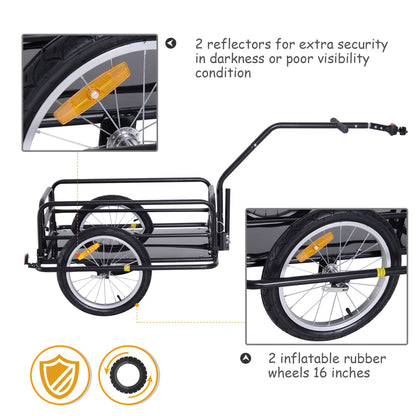 2 reflectors for extra security in darkness or poor visibility condition

2 inflatable rubber wheels 16 inches