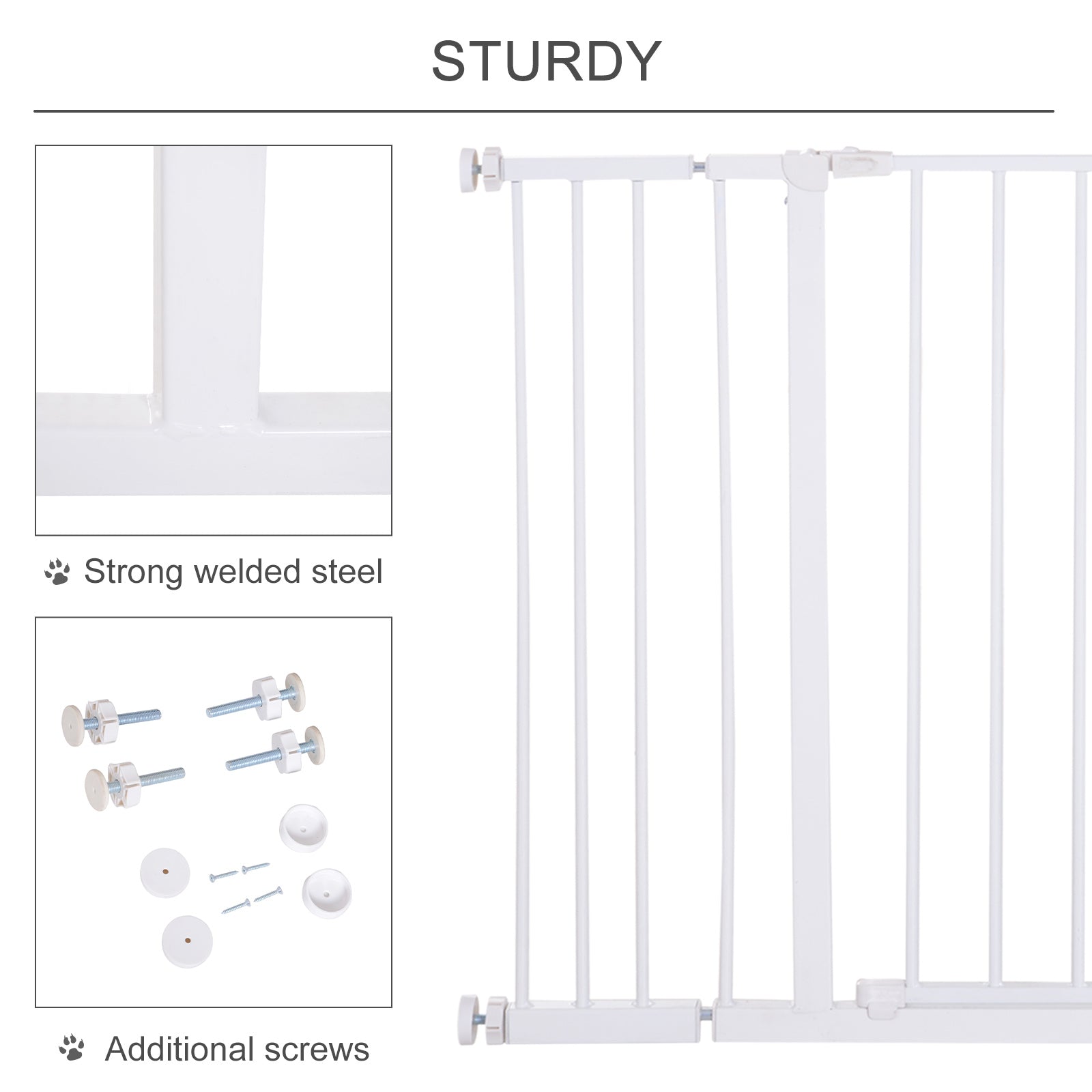 STURDY

Strong welded steel

Additional screws