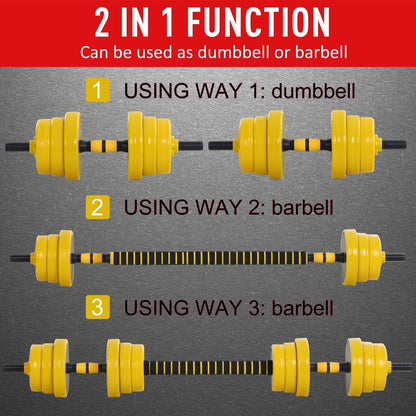 2 IN 1 FUNCTION
Can be used as dumbbell or barbell

1 USING WAY 1: dumbbell

2 USING WAY 2: barbell

3 USING WAY 3: barbell