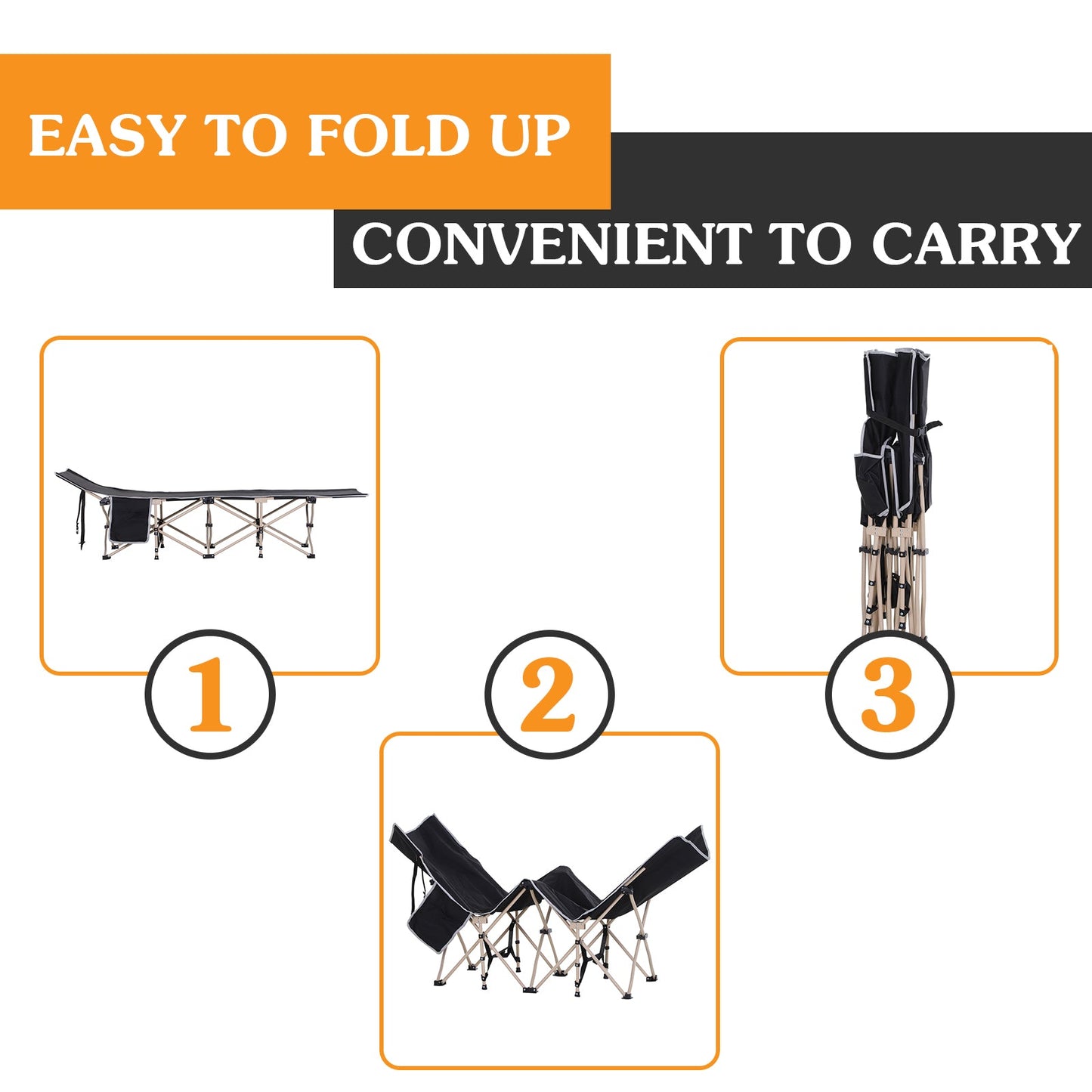 EASY TO FOLD UP

CONVENIENT TO CARRY

1

2

3