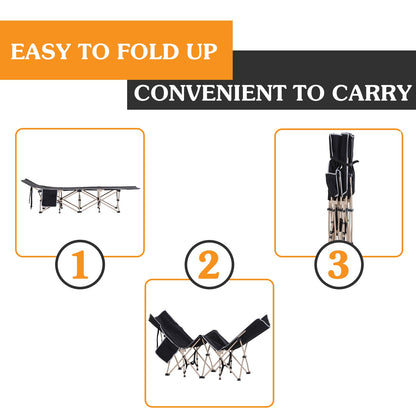 EASY TO FOLD UP

CONVENIENT TO CARRY

1

2

3