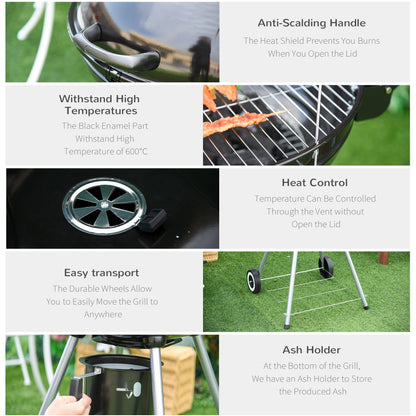 Anti-Scalding Handle

The Heat Shield Prevents You Burns When You Open the Lid

Withstand High Temperatures

The Black Enamel Part Withstand High Temperature of 600°C

Heat Control

Temperature Can Be Controlled Through the Vent without Open the Lid

Easy transport

The Durable Wheels Allow You to Easily Move the Grill to Anywhere

Ash Holder

At the Bottom of the Grill, We have an Ash Holder to Store the Produced Ash