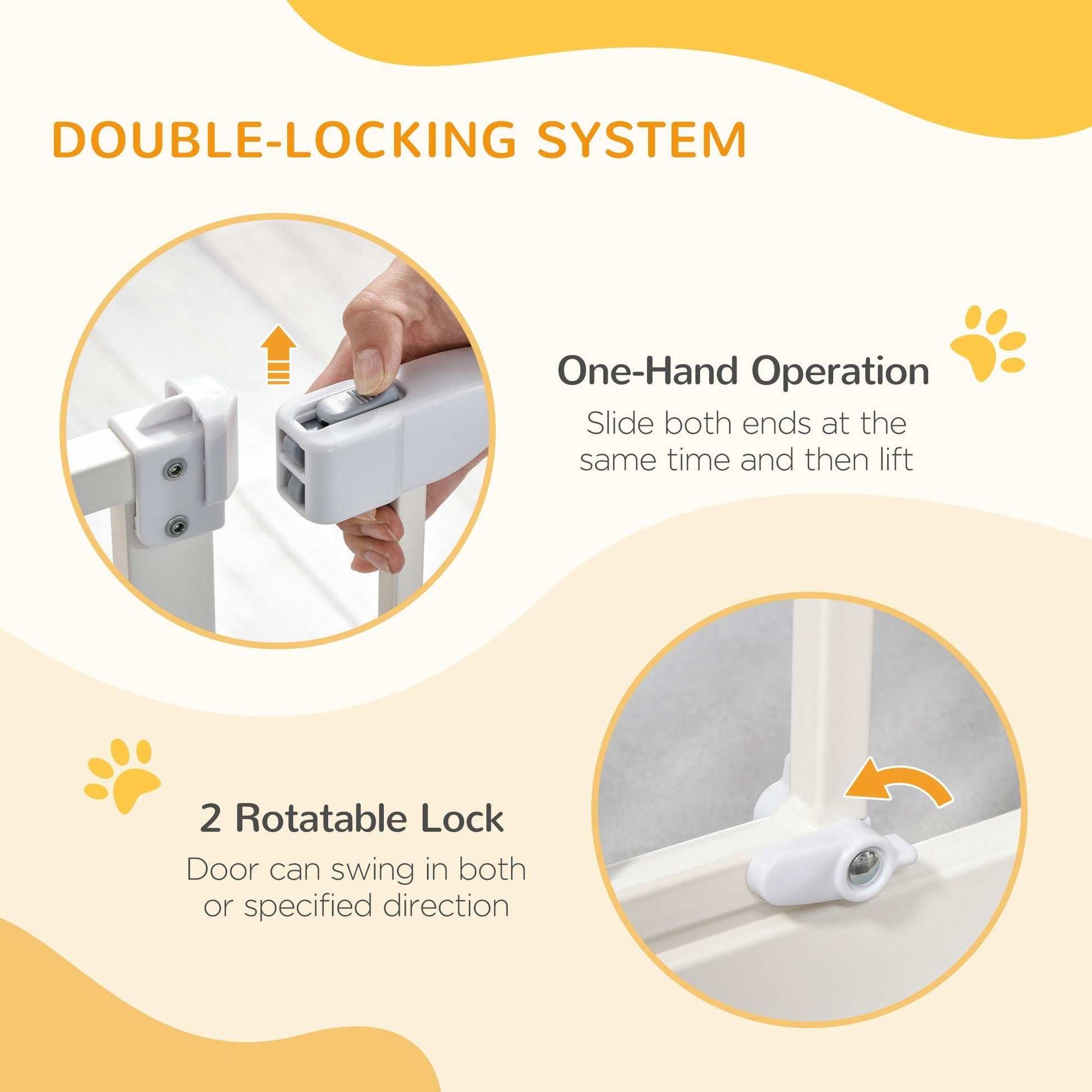 DOUBLE-LOCKING SYSTEM

One-Hand Operation

Slide both ends at the same time and then lift

2 Rotatable Lock

Door can swing in both or specified direction